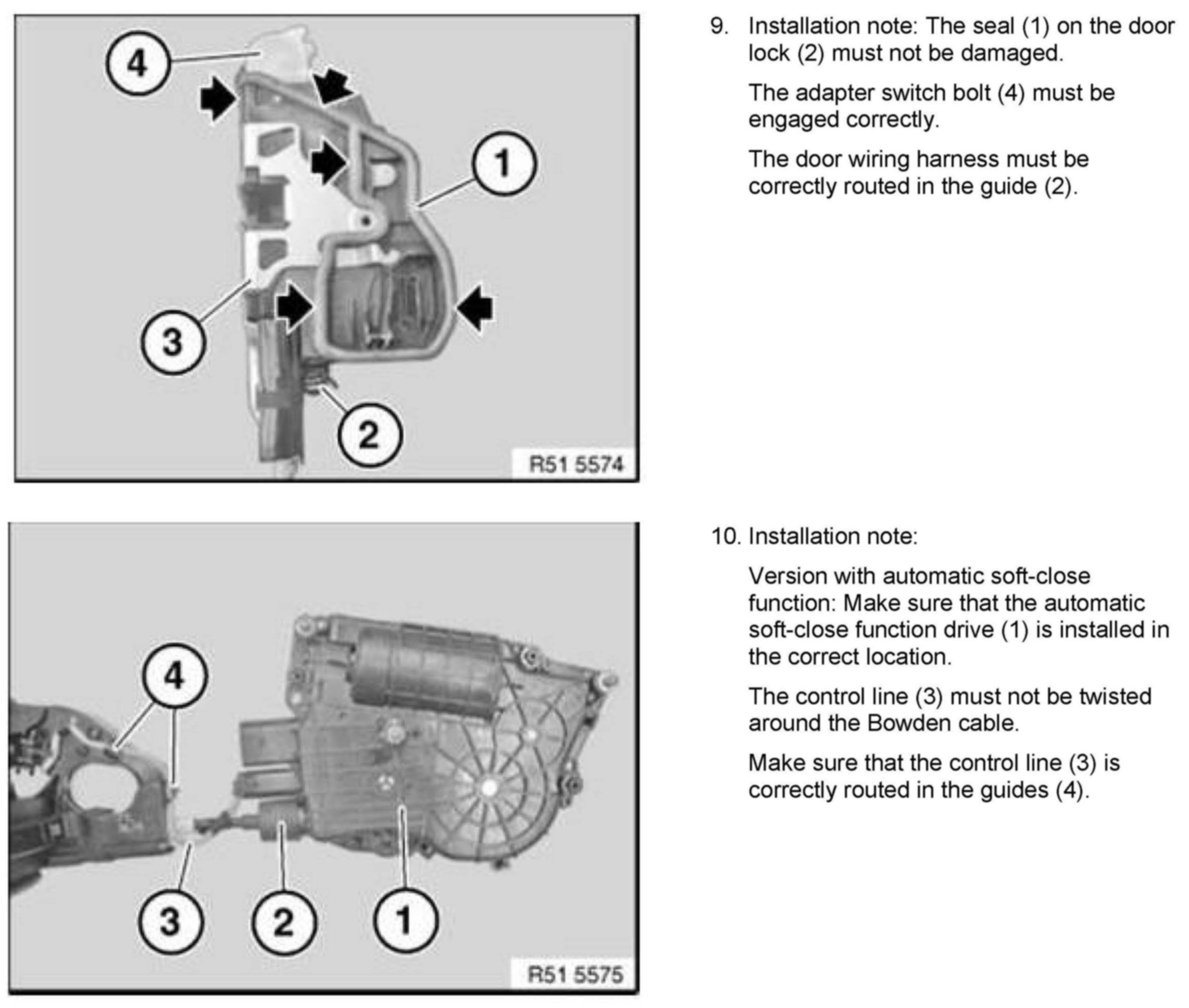 4

1

3

2

R51 5574

9. Installation note: The seal (1) on the door lock (2) must not be damaged.

The adapter switch bolt (4) must be engaged correctly.

The door wiring harness must be correctly routed in the guide (2).

4

3

2

1

R51 5575

10. Installation note:

Version with automatic soft-close function: Make sure that the automatic soft-close function drive (1) is installed in the correct location.

The control line (3) must not be twisted around the Bowden cable.

Make sure that the control line (3) is correctly routed in the guides (4).