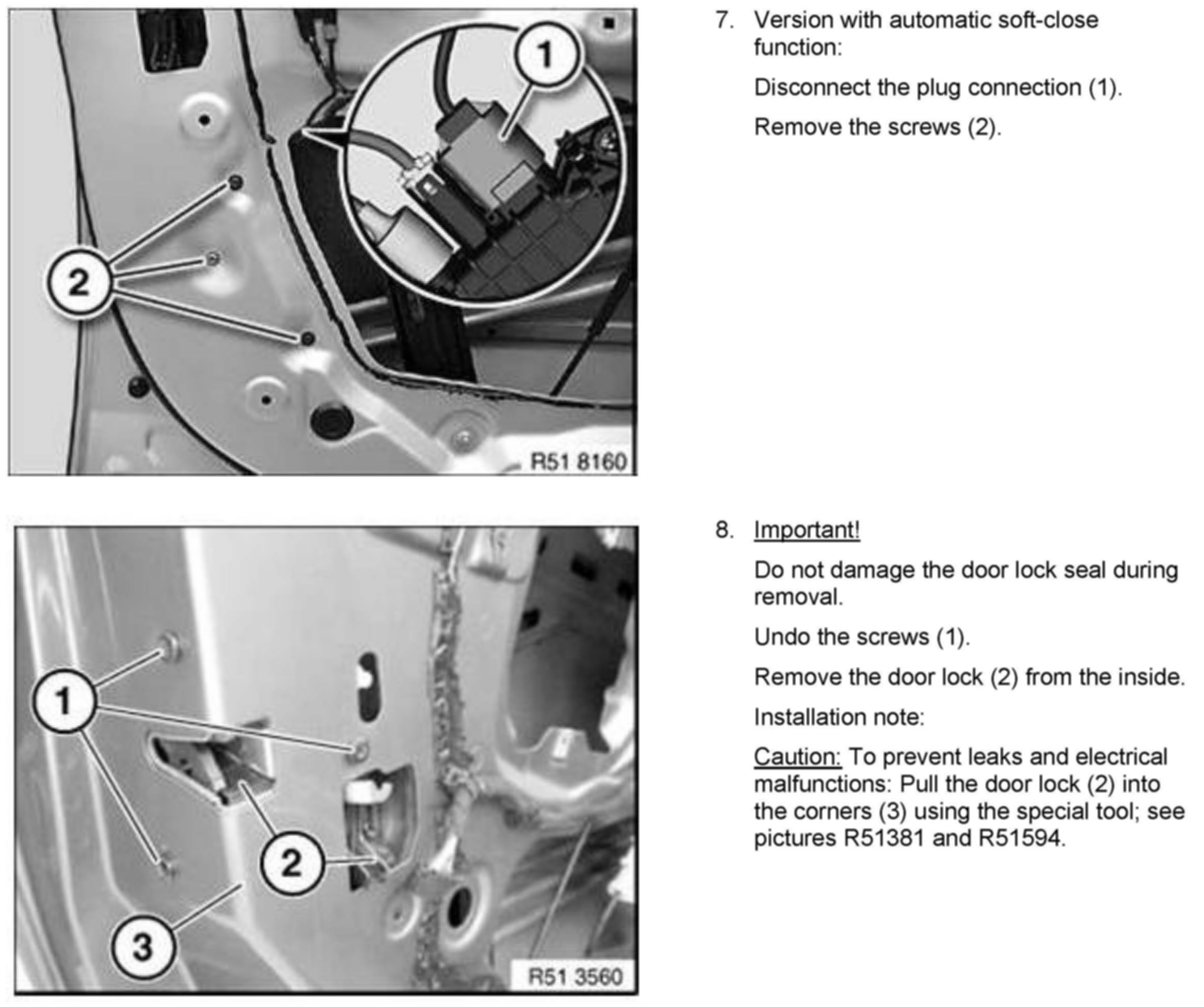 1

2

R51 8160

7. Version with automatic soft-close function:

Disconnect the plug connection (1).

Remove the screws (2).

1

2

3

R51 3560

8. Important!

Do not damage the door lock seal during removal.

Undo the screws (1).

Remove the door lock (2) from the inside.

Installation note:

Caution: To prevent leaks and electrical malfunctions: Pull the door lock (2) into the corners (3) using the special tool; see pictures R51381 and R51594.