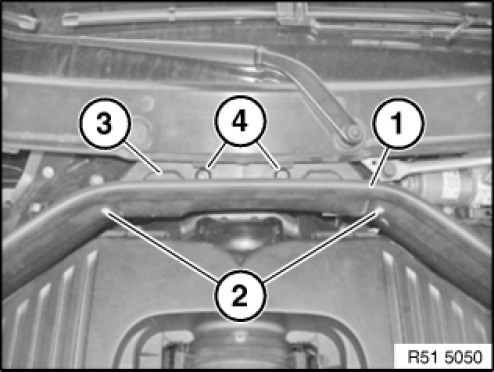 3
4
1
2
R51 5050