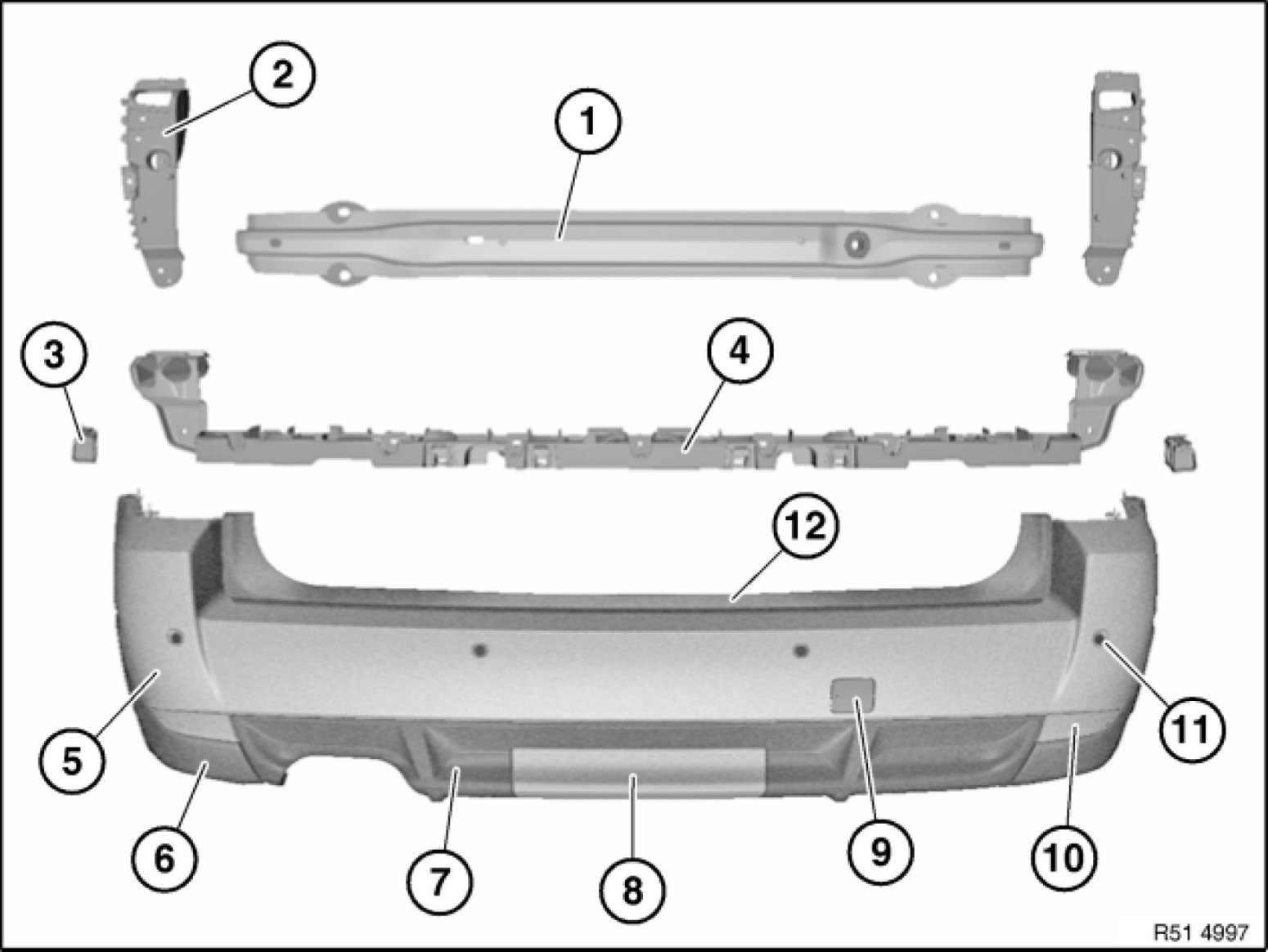 2
1
3
4
12
5
11
6
7
8
9
10
R51 4997