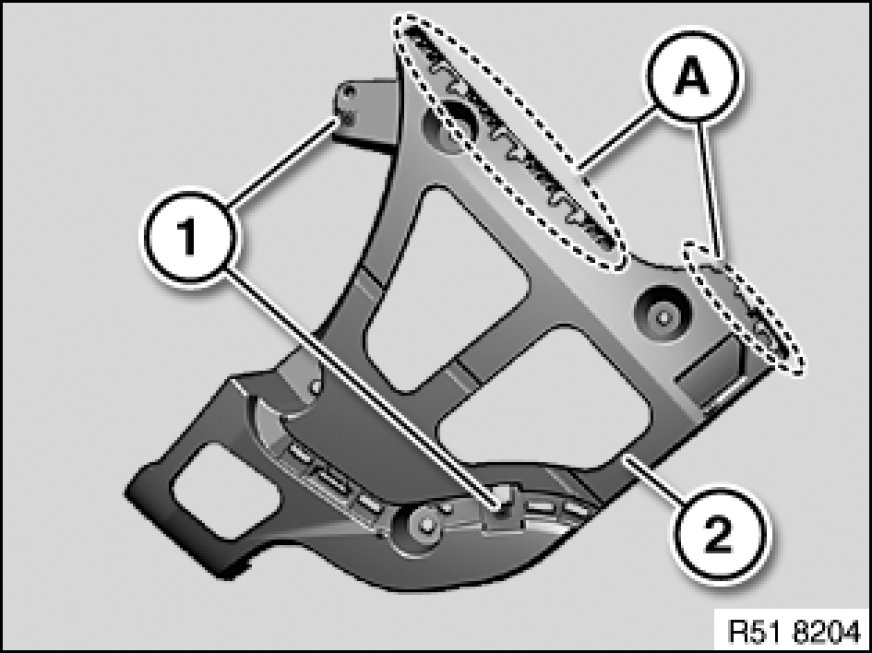 A
1
2
R51 8204