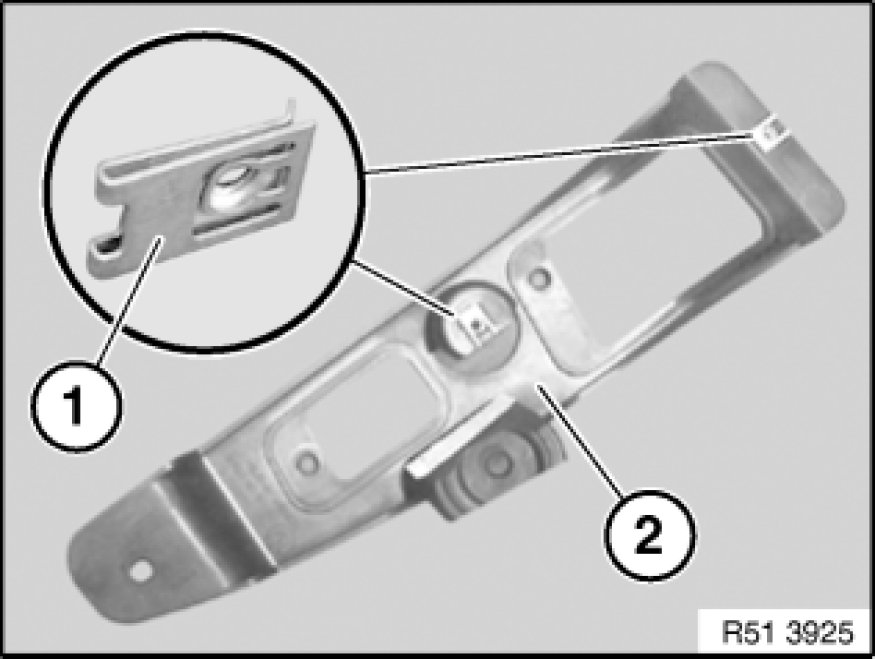 1
2
R51 3925