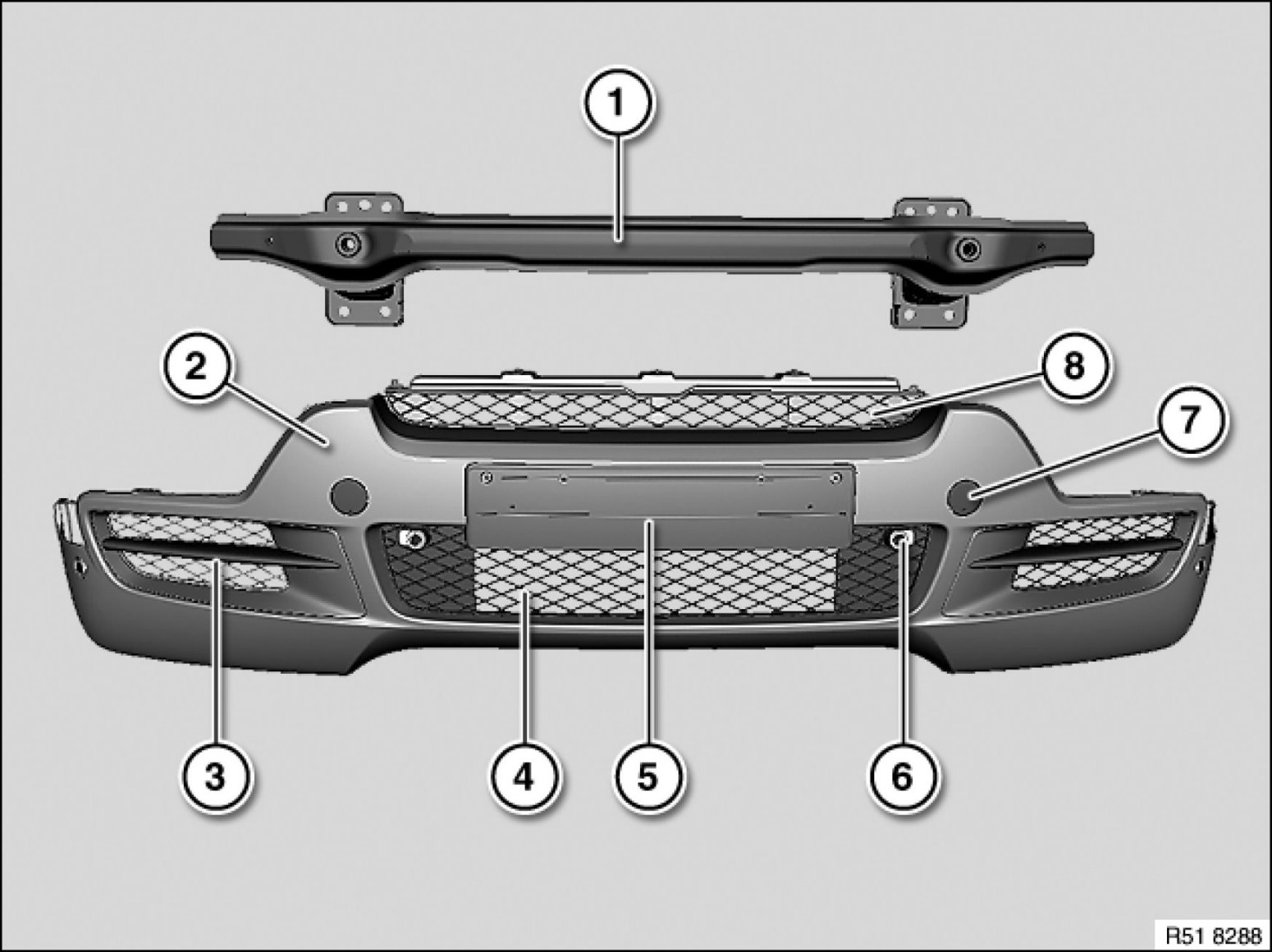 1
2
8
7
3
4
5
6
R51 8288