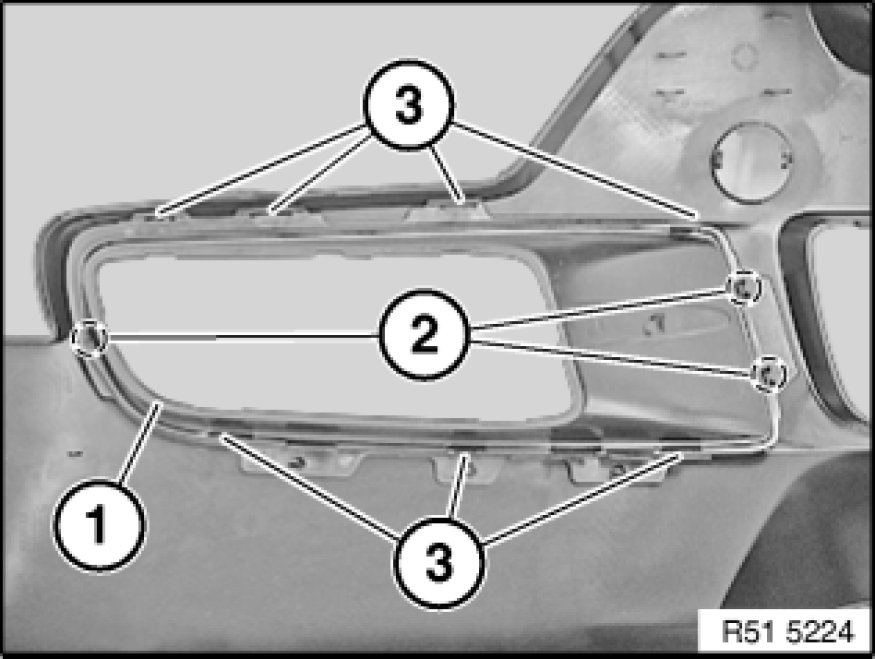 3
2
1
3
R51 5224