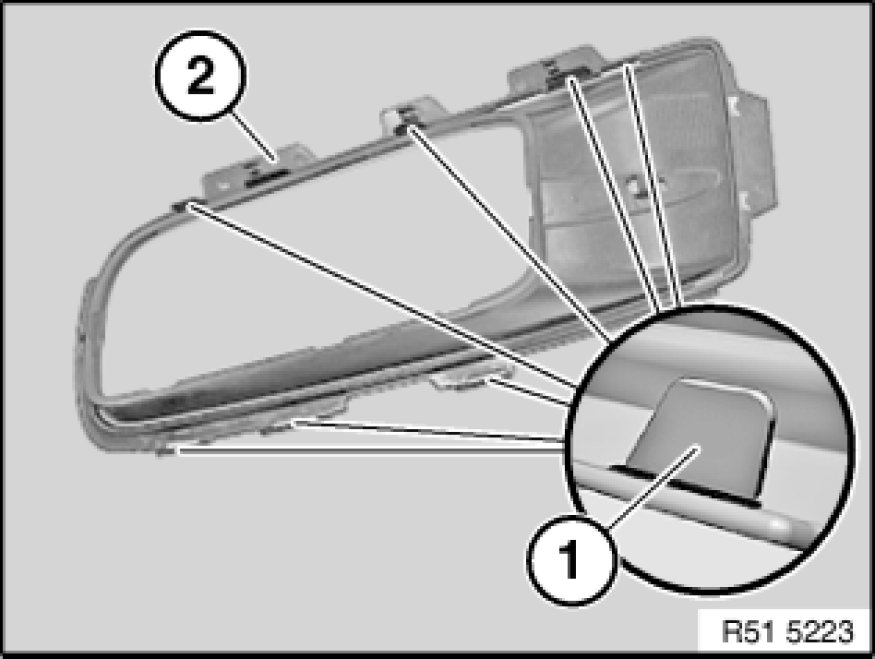 2

1

R51 5223