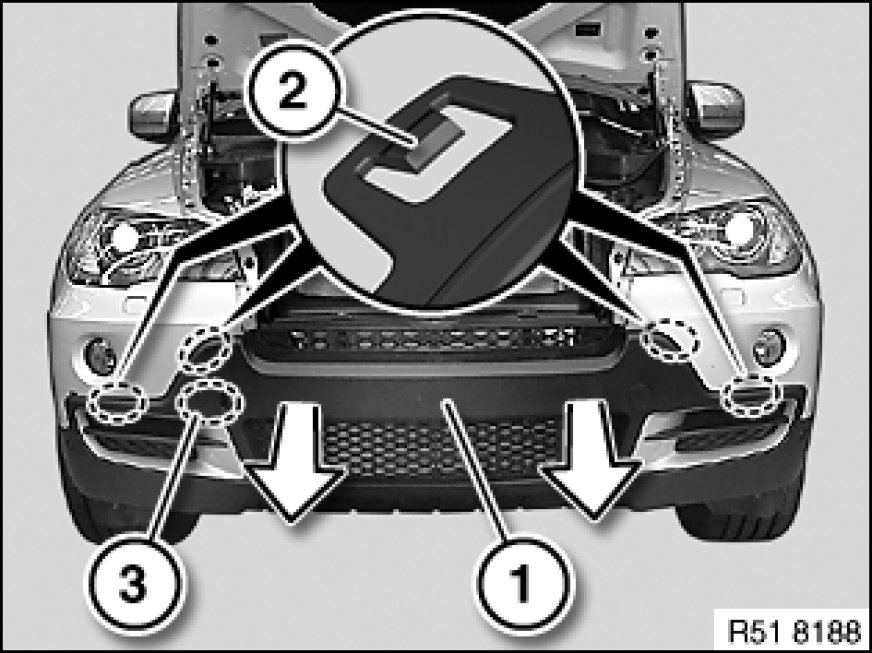 2

3

1

R51 8188