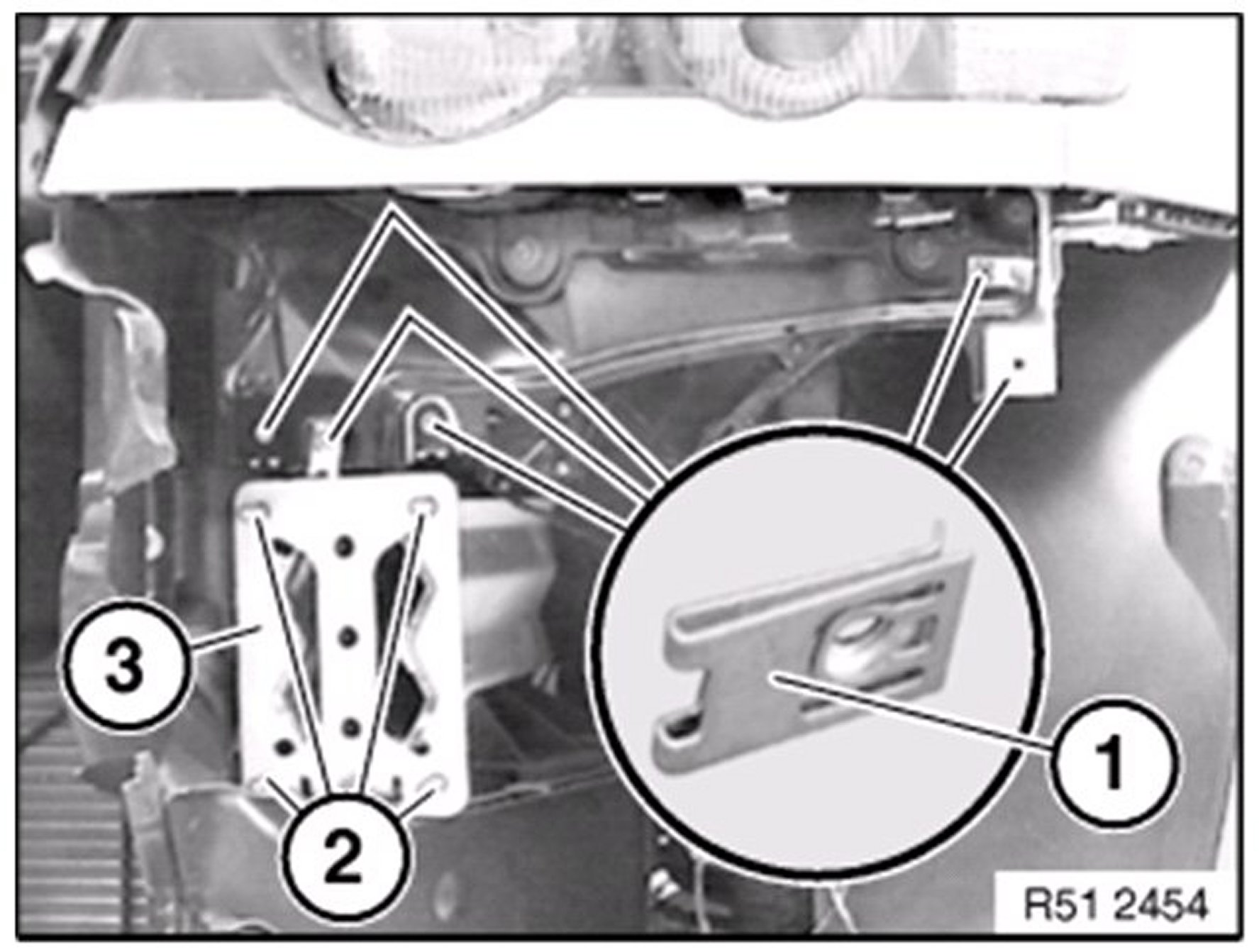 3
2
1
R51 2454