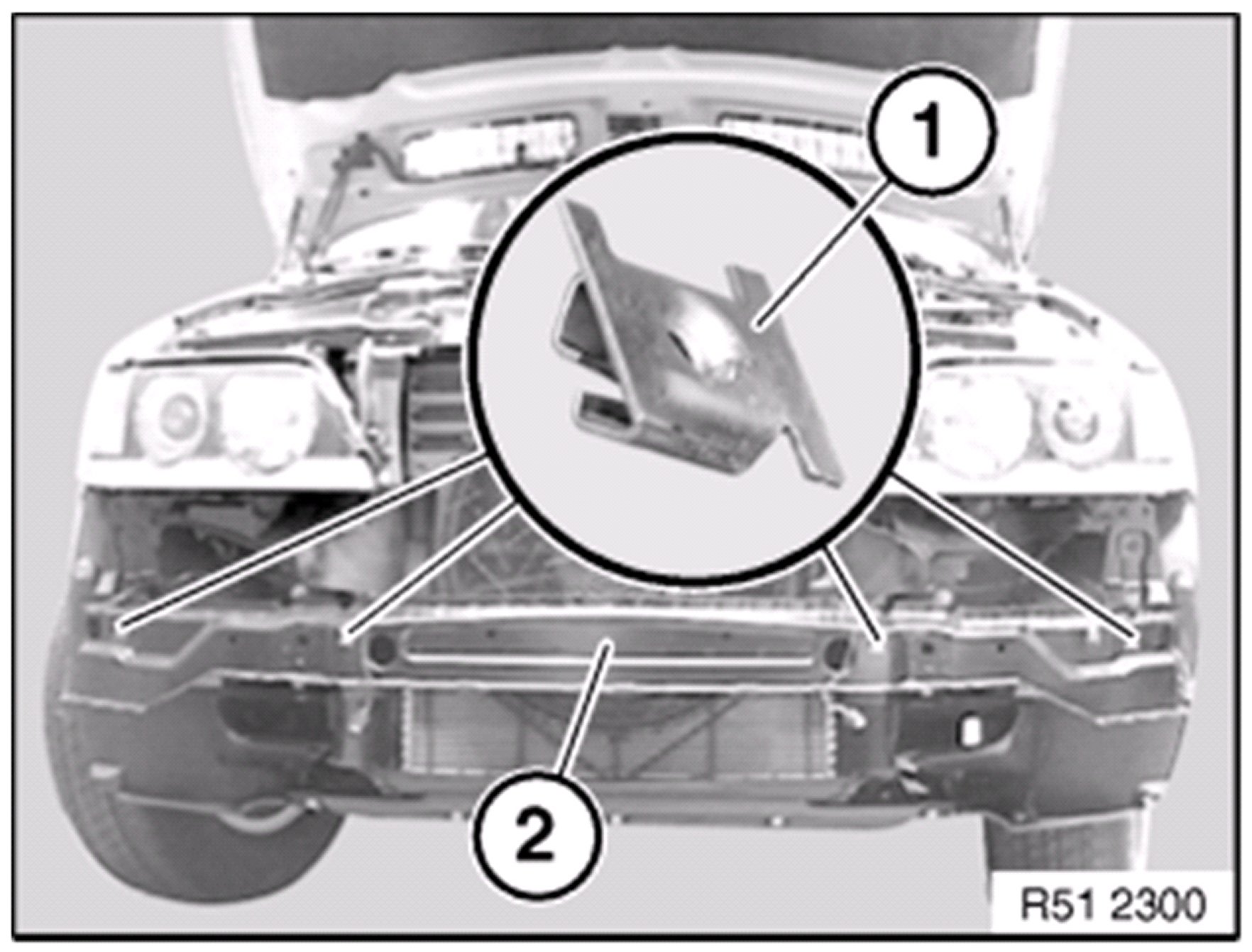 1

2

R51 2300