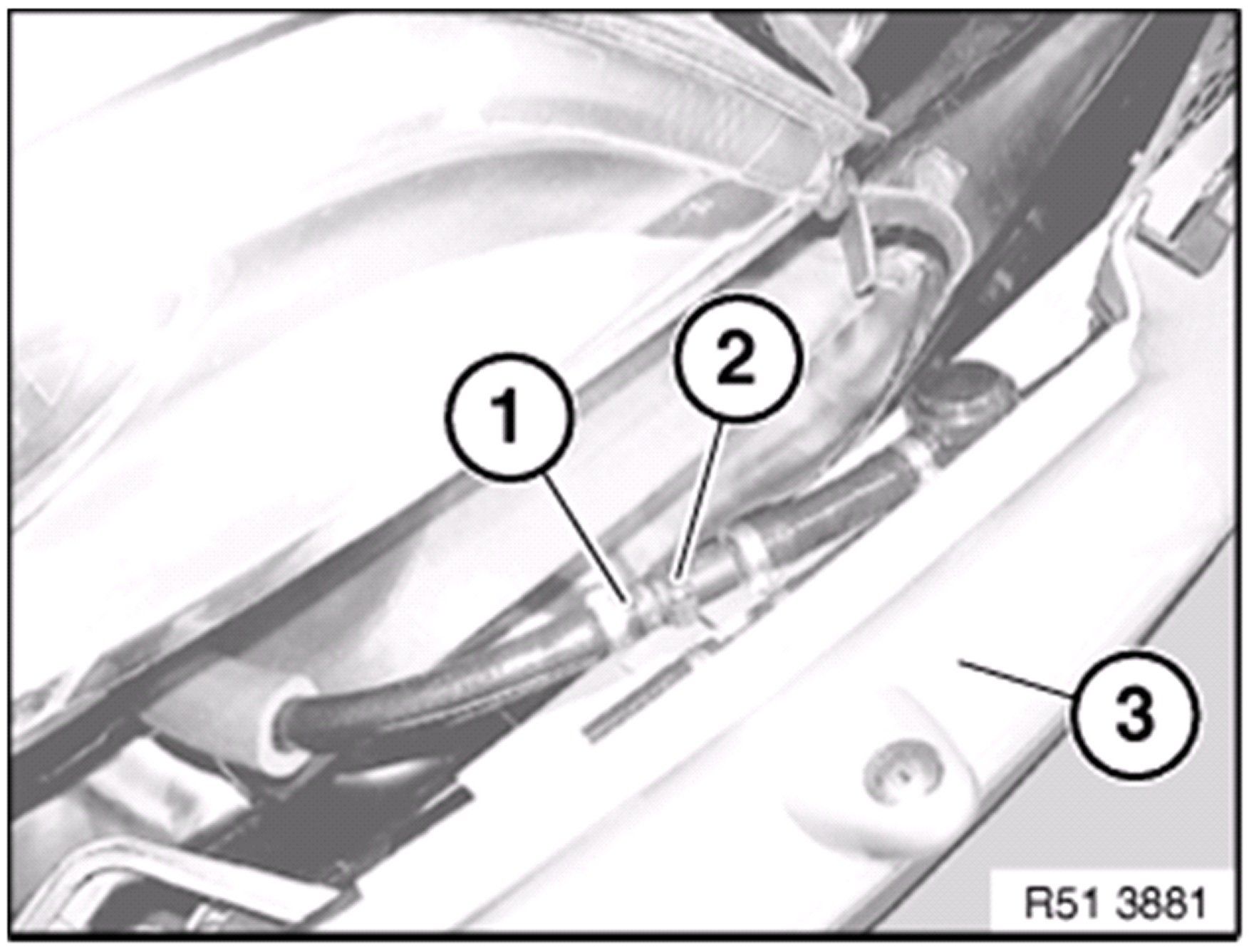 1
2
3
R51 3881