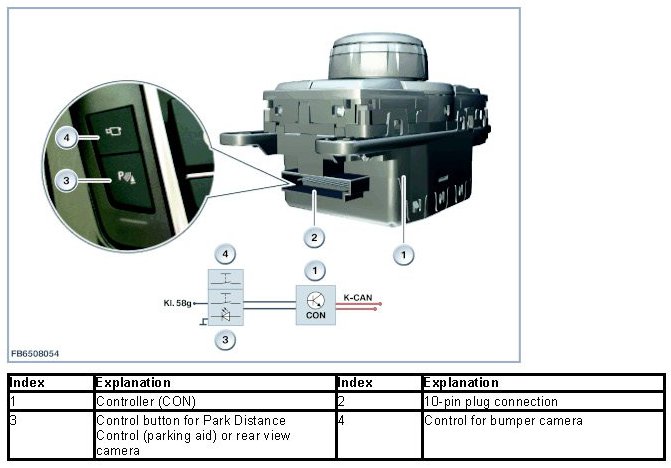 4

3

2

1

4

1

Kl. 58g

K-CAN

CON

3

FB6508054

| Index | Explanation | Index | Explanation |
|---|---|---|---|
| 1 | Controller (CON) | 2 | 10-pin plug connection |
| 3 | Control button for Park Distance Control (parking aid) or rear view camera | 4 | Control for bumper camera |