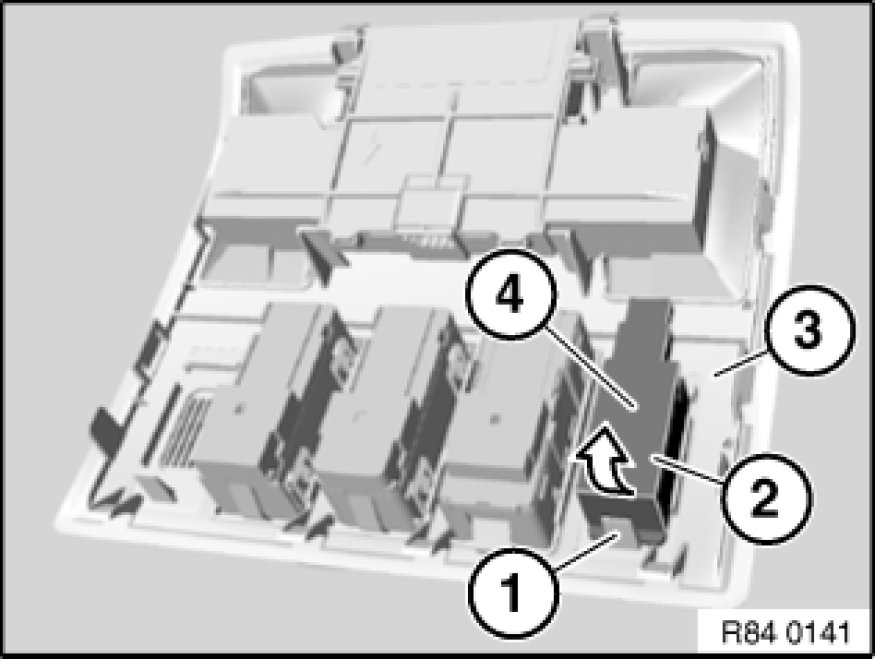 4
3
2
1
R84 0141