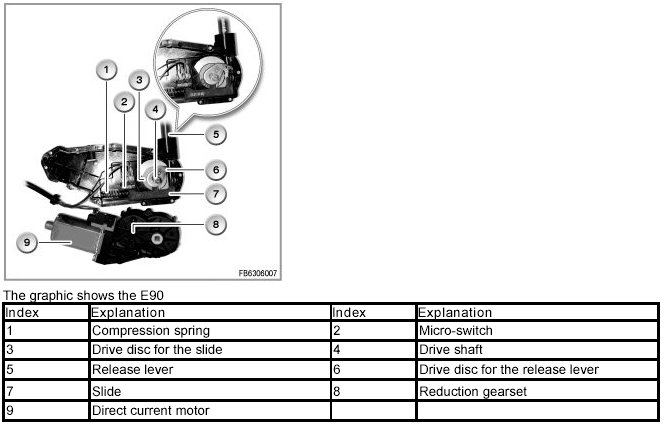 1
2
3
4
5
6
7
8
9

FB6306007

The graphic shows the E90

| Index | Explanation | Index | Explanation |
|---|---|---|---|
| 1 | Compression spring | 2 | Micro-switch |
| 3 | Drive disc for the slide | 4 | Drive shaft |
| 5 | Release lever | 6 | Drive disc for the release lever |
| 7 | Slide | 8 | Reduction gearset |
| 9 | Direct current motor | | |