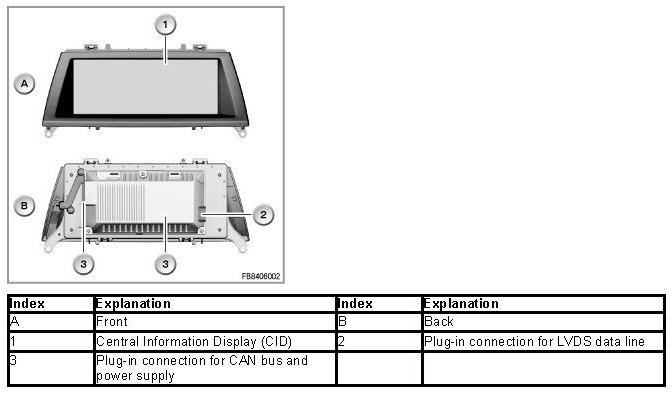 1

A

B

2

3

3

FB8406002

| Index | Explanation | Index | Explanation |
|---|---|---|---|
| A | Front | B | Back |
| 1 | Central Information Display (CID) | 2 | Plug-in connection for LVDS data line |
| 3 | Plug-in connection for CAN bus and power supply | | |