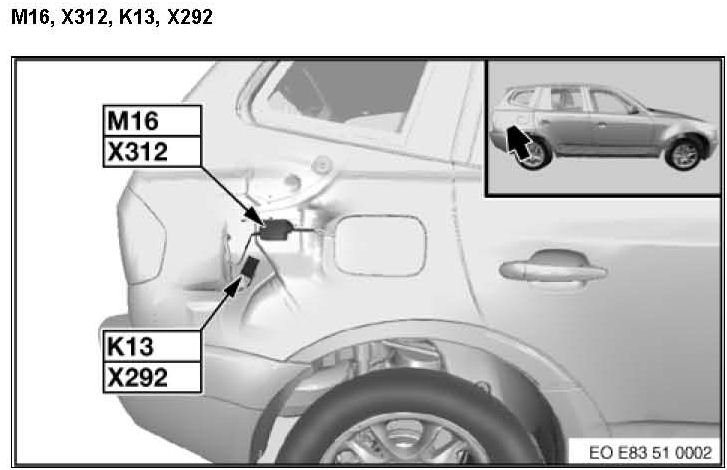 M16, X312, K13, X292

M16
X312

K13
X292

EO E83 51 0002