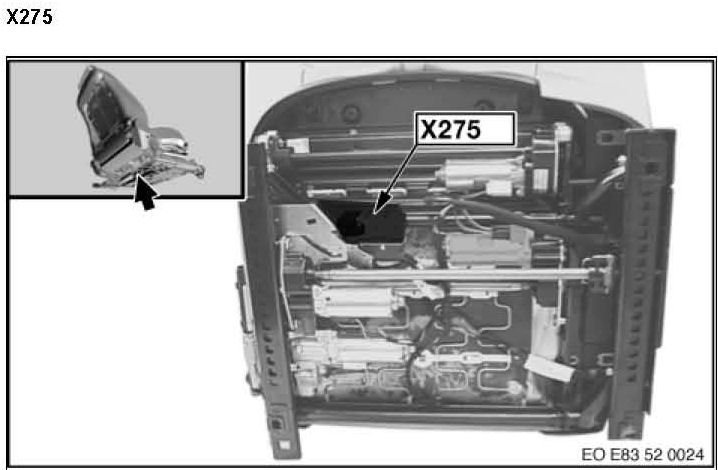 X275

X275

EO E83 52 0024