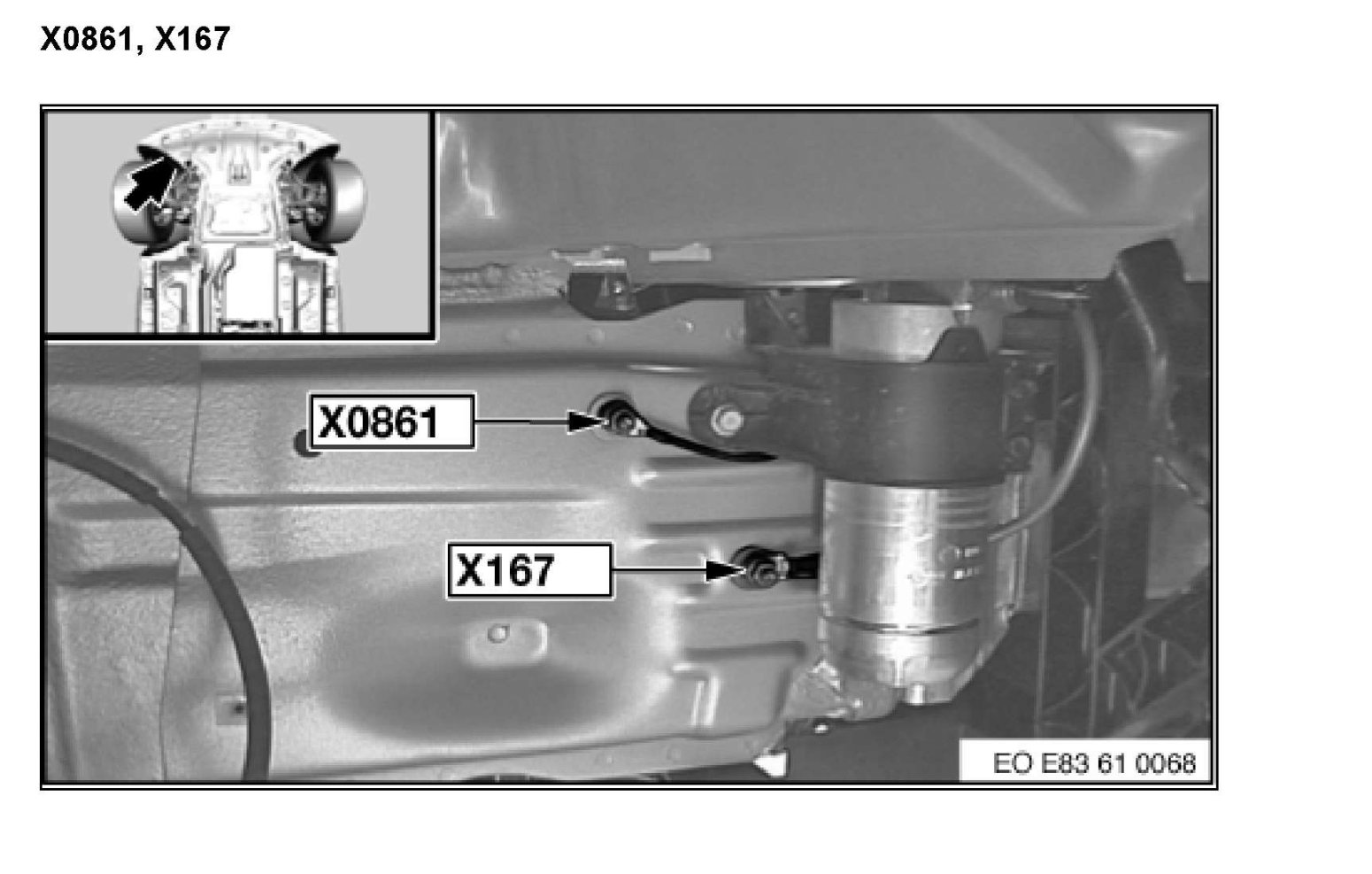 X0861, X167

X0861

X167

EO E83 61 0068