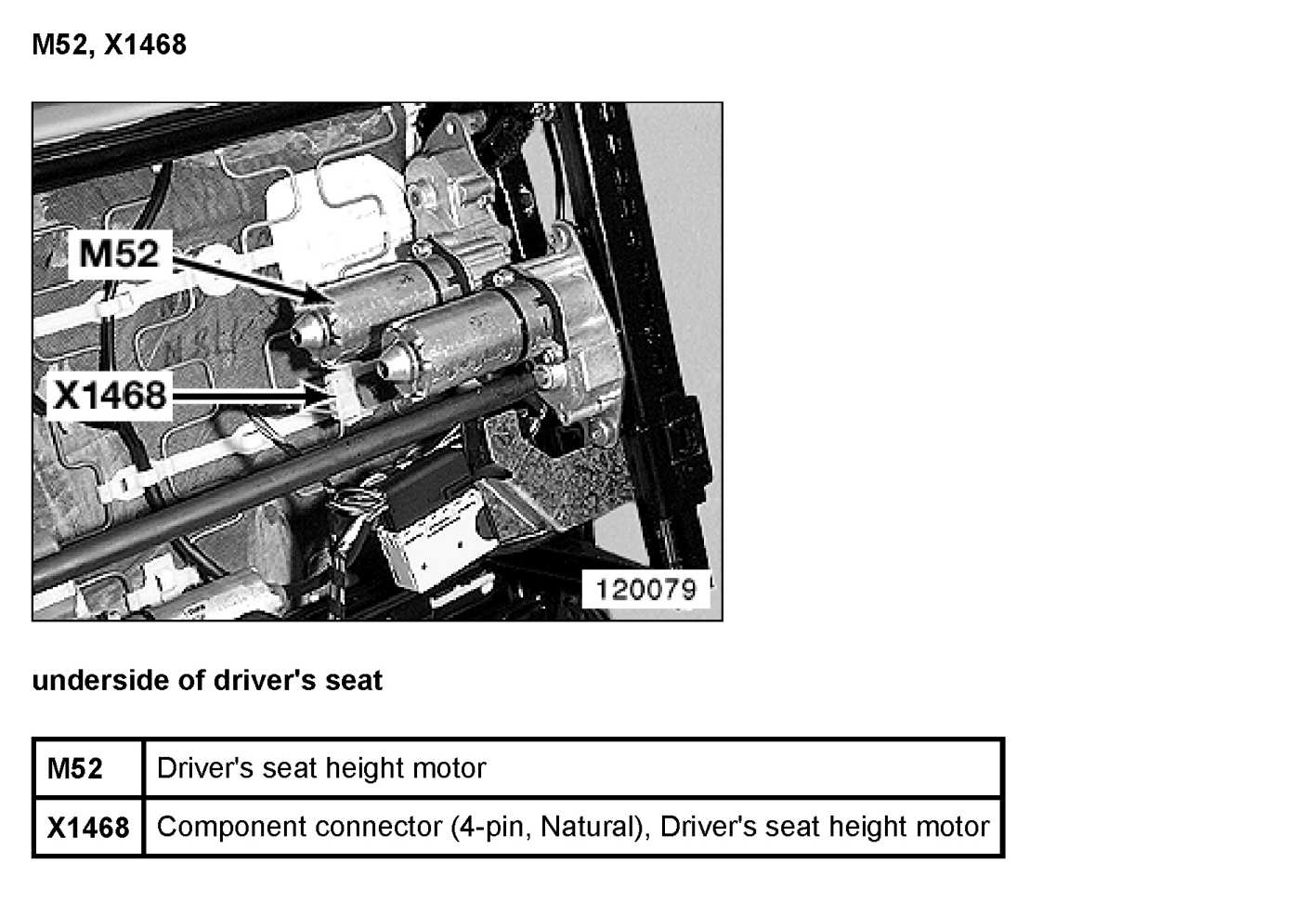 M52, X1468

M52

X1468

120079

underside of driver's seat

| M52 | Driver's seat height motor |
|---|---|
| X1468 | Component connector (4-pin, Natural), Driver's seat height motor |