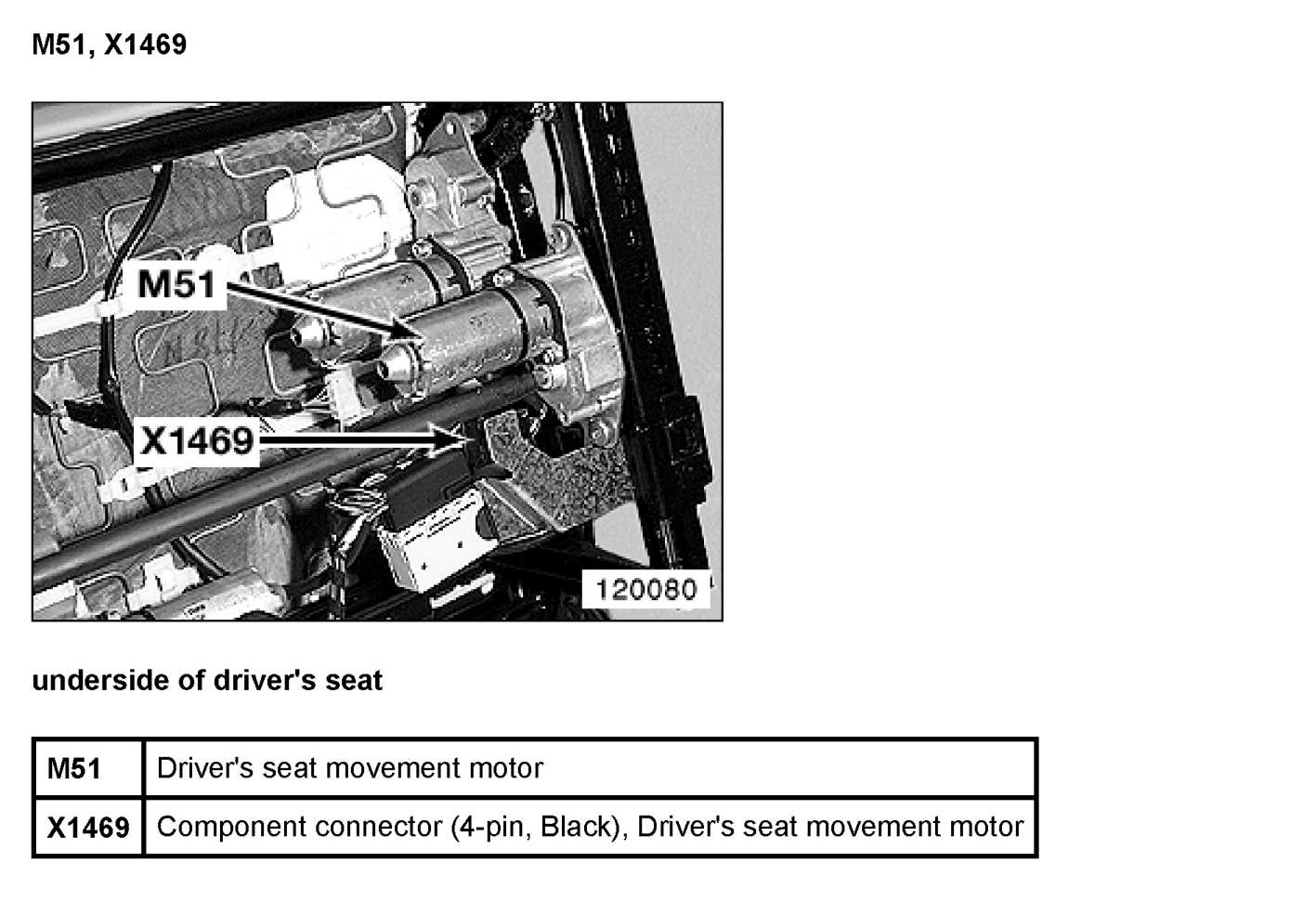 M51, X1469

M51

X1469

120080

underside of driver's seat

| M51 | Driver's seat movement motor |
|---|---|
| X1469 | Component connector (4-pin, Black), Driver's seat movement motor |