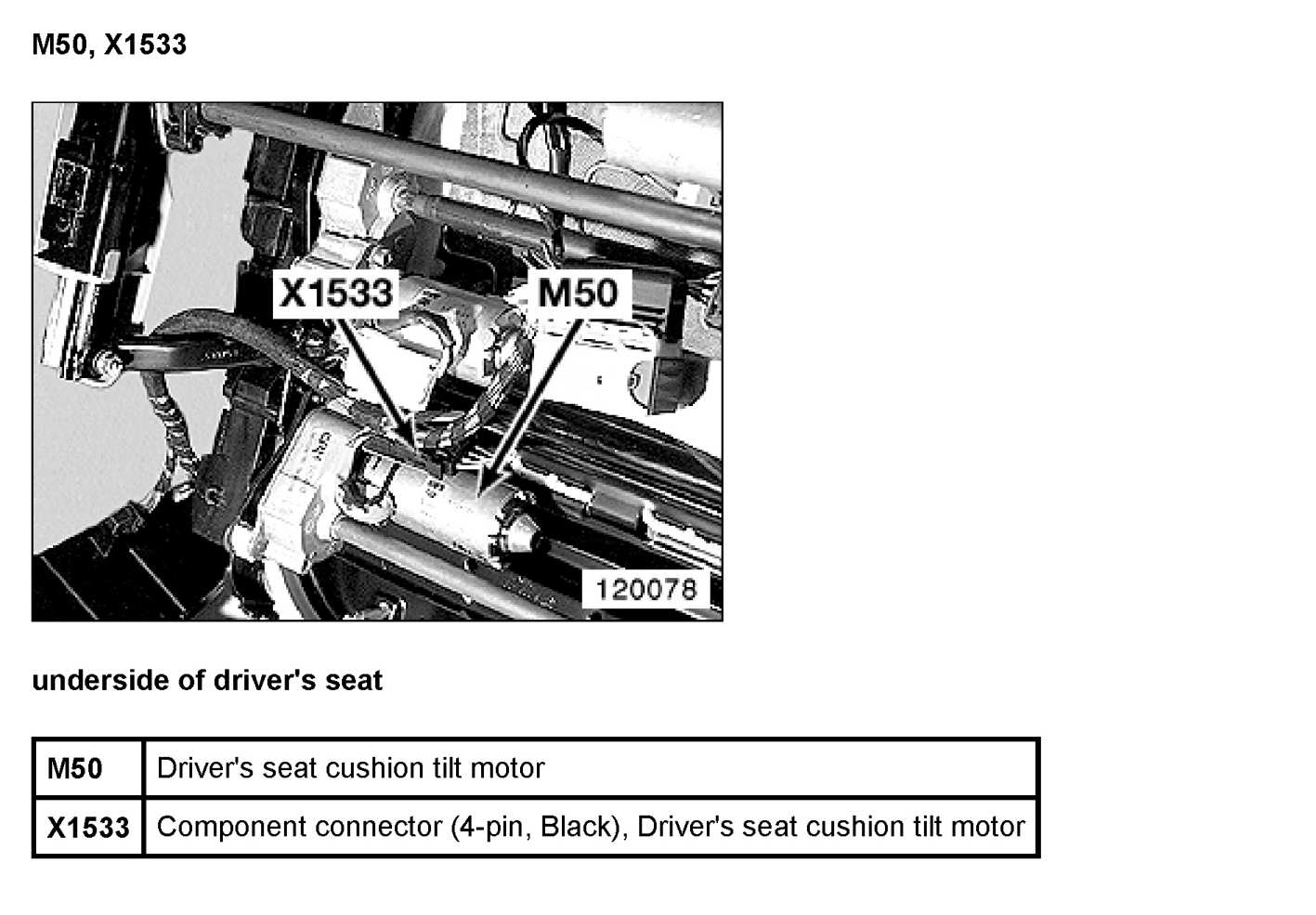 M50, X1533

X1533
M50
120078

underside of driver's seat

| M50 | Driver's seat cushion tilt motor |
|---|---|
| X1533 | Component connector (4-pin, Black), Driver's seat cushion tilt motor |