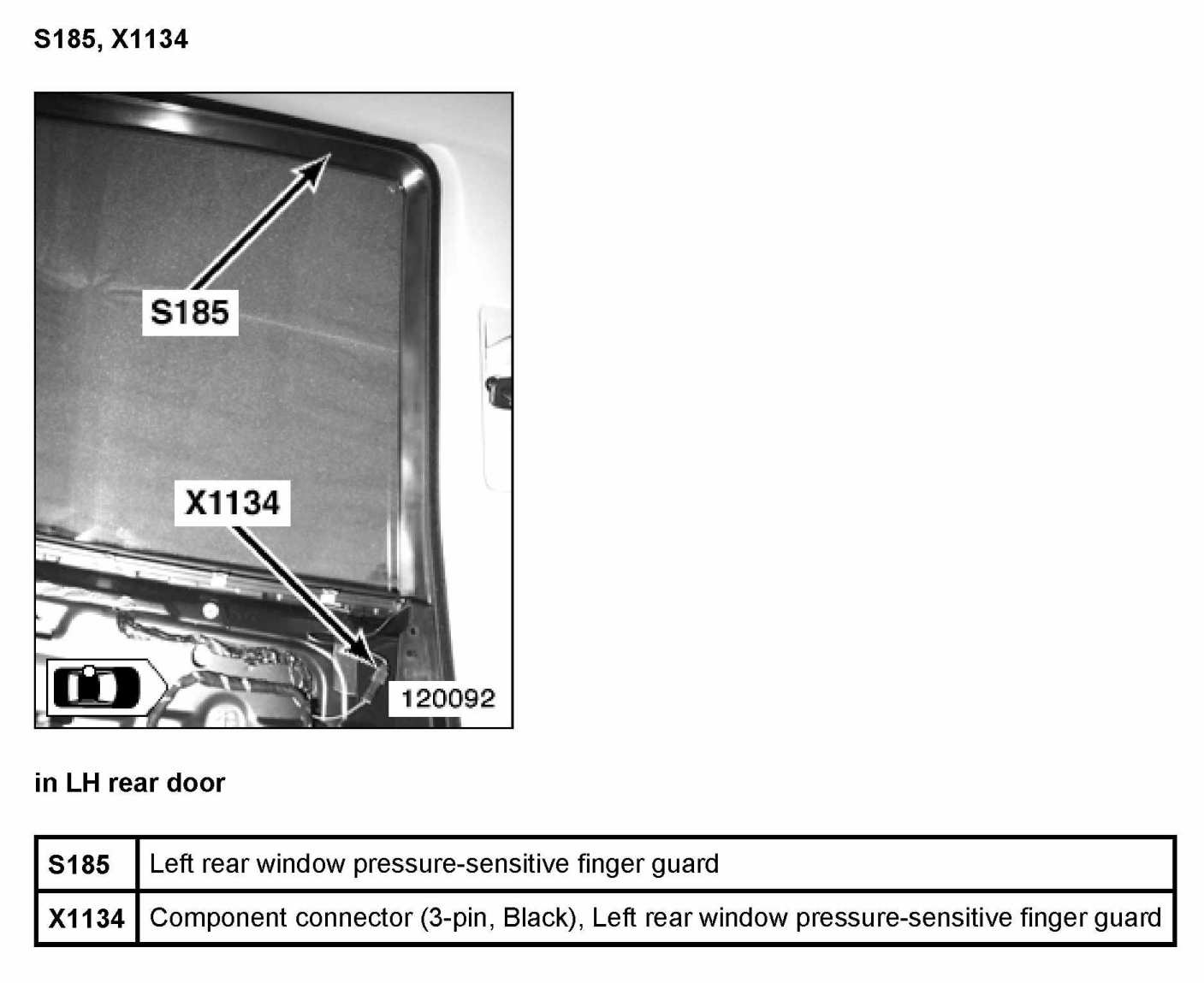 S185, X1134

S185

X1134

120092

in LH rear door

| S185 | Left rear window pressure-sensitive finger guard |
|---|---|
| X1134 | Component connector (3-pin, Black), Left rear window pressure-sensitive finger guard |