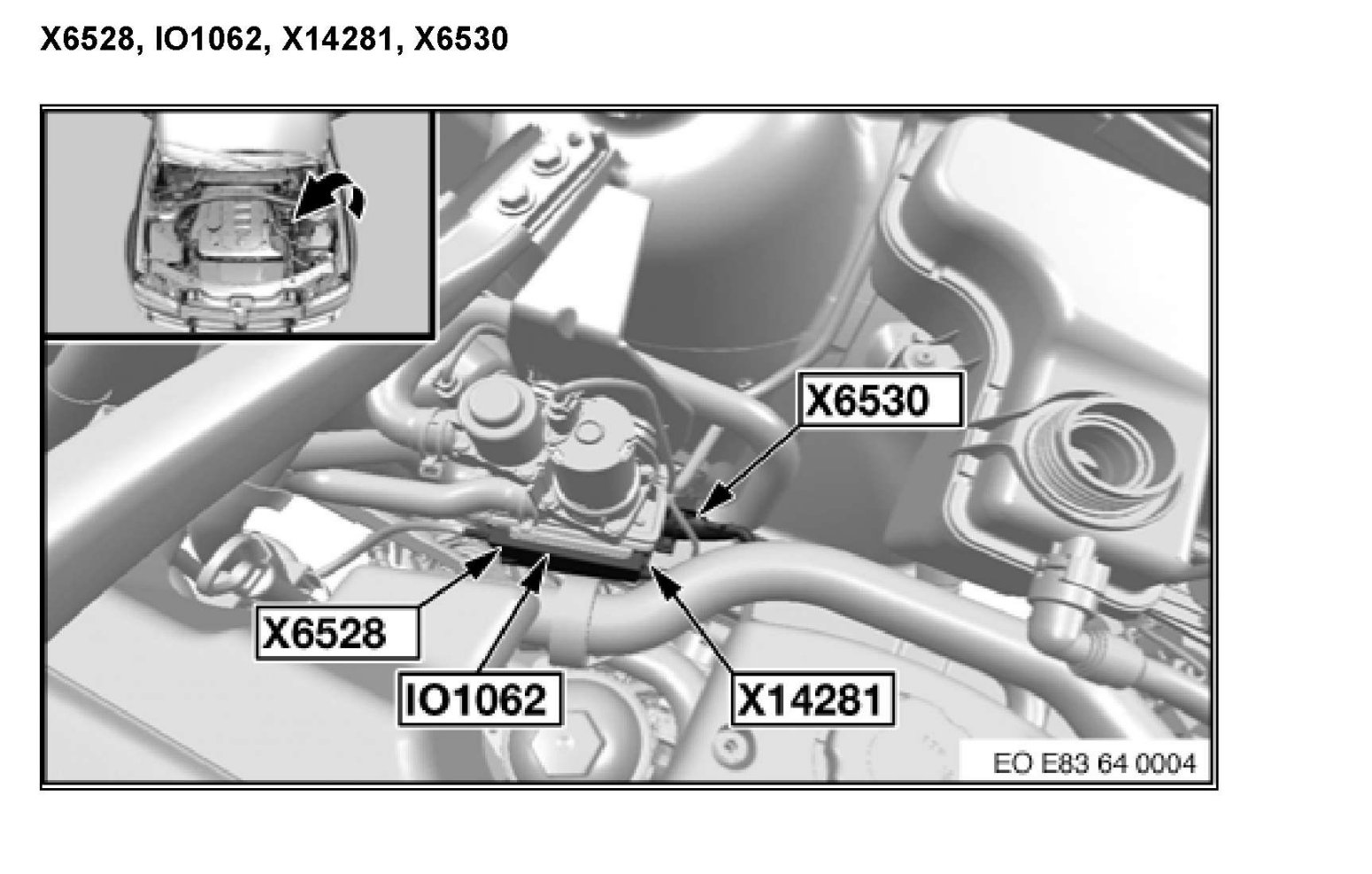 X6528, IO1062, X14281, X6530

X6530

X6528

IO1062

X14281

EO E83 64 0004