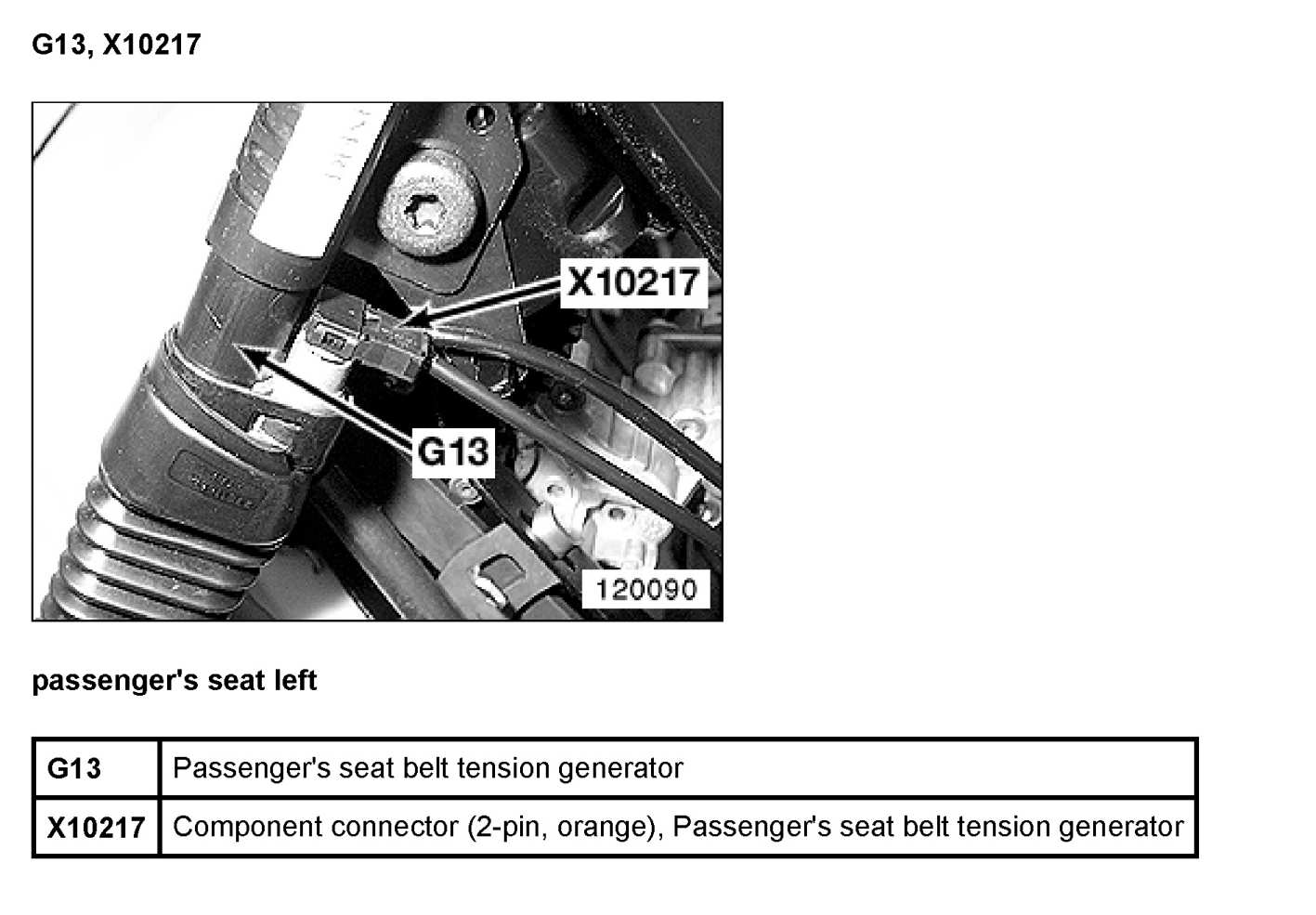 G13, X10217

X10217

G13

120090

passenger's seat left

| G13 | Passenger's seat belt tension generator |
|---|---|
| X10217 | Component connector (2-pin, orange), Passenger's seat belt tension generator |