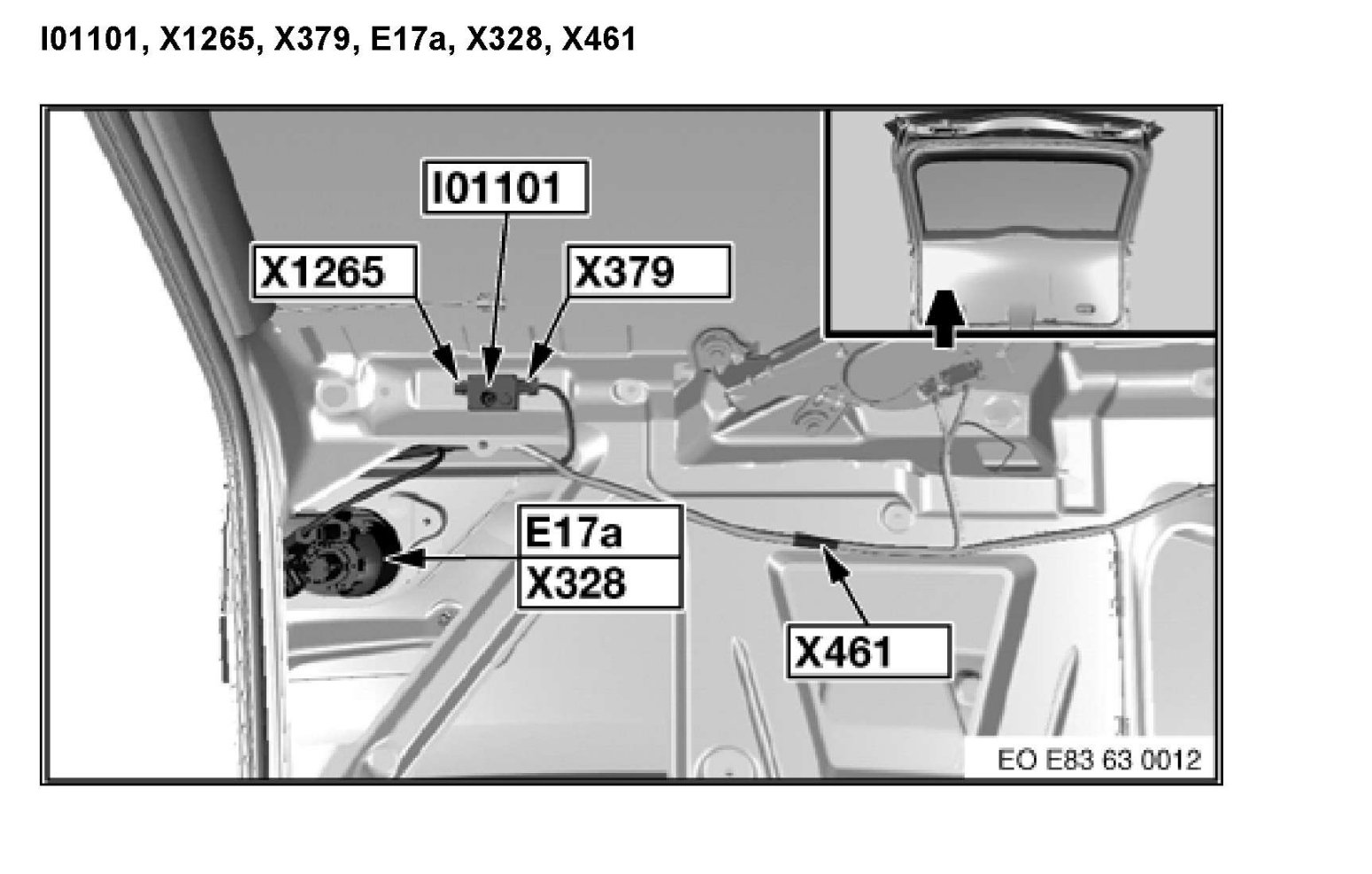 I01101, X1265, X379, E17a, X328, X461

I01101

X1265

X379

E17a

X328

X461

EO E83 63 0012