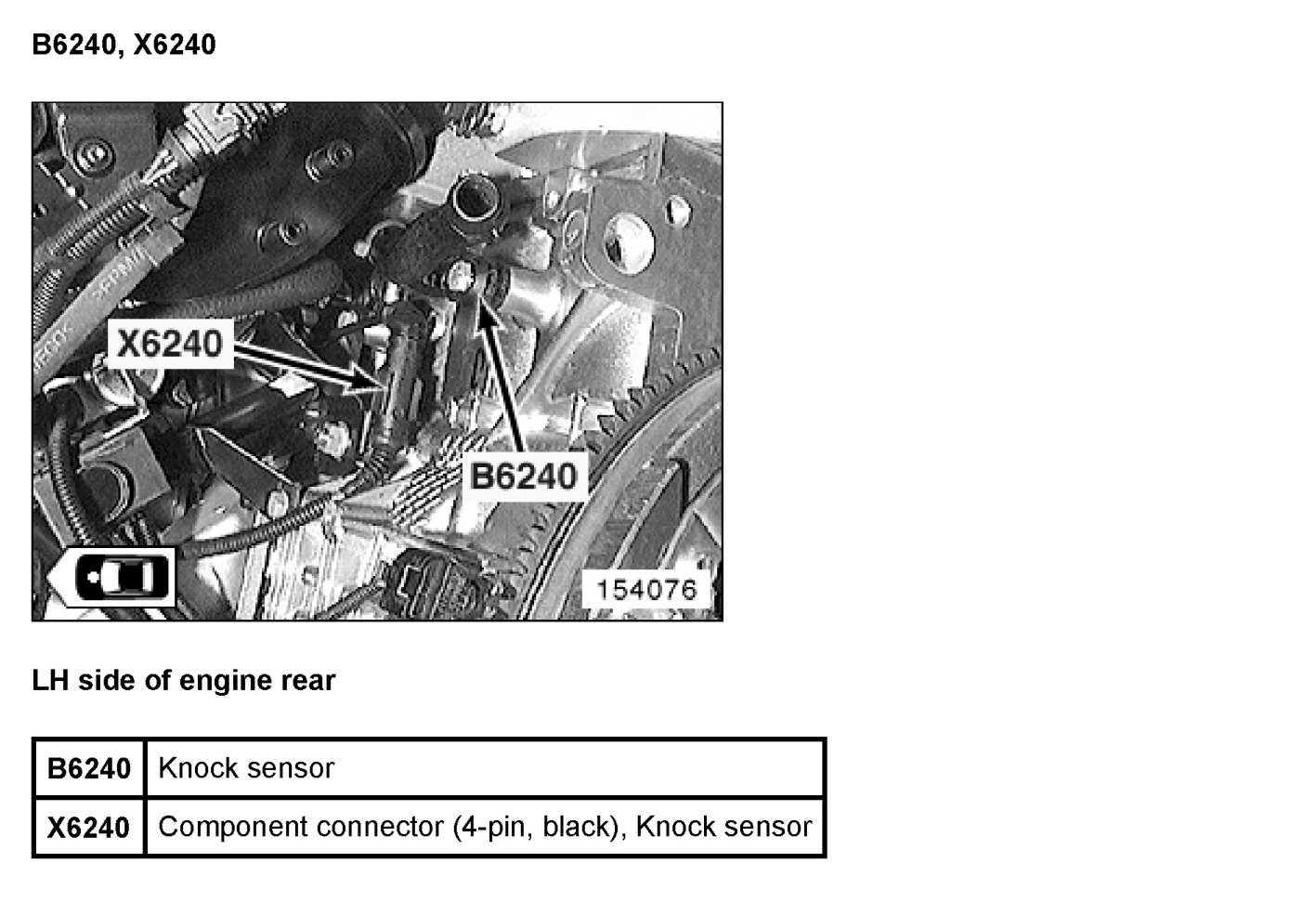 B6240, X6240

X6240

B6240

154076

LH side of engine rear

| B6240 | Knock sensor |
|---|---|
| X6240 | Component connector (4-pin, black), Knock sensor |