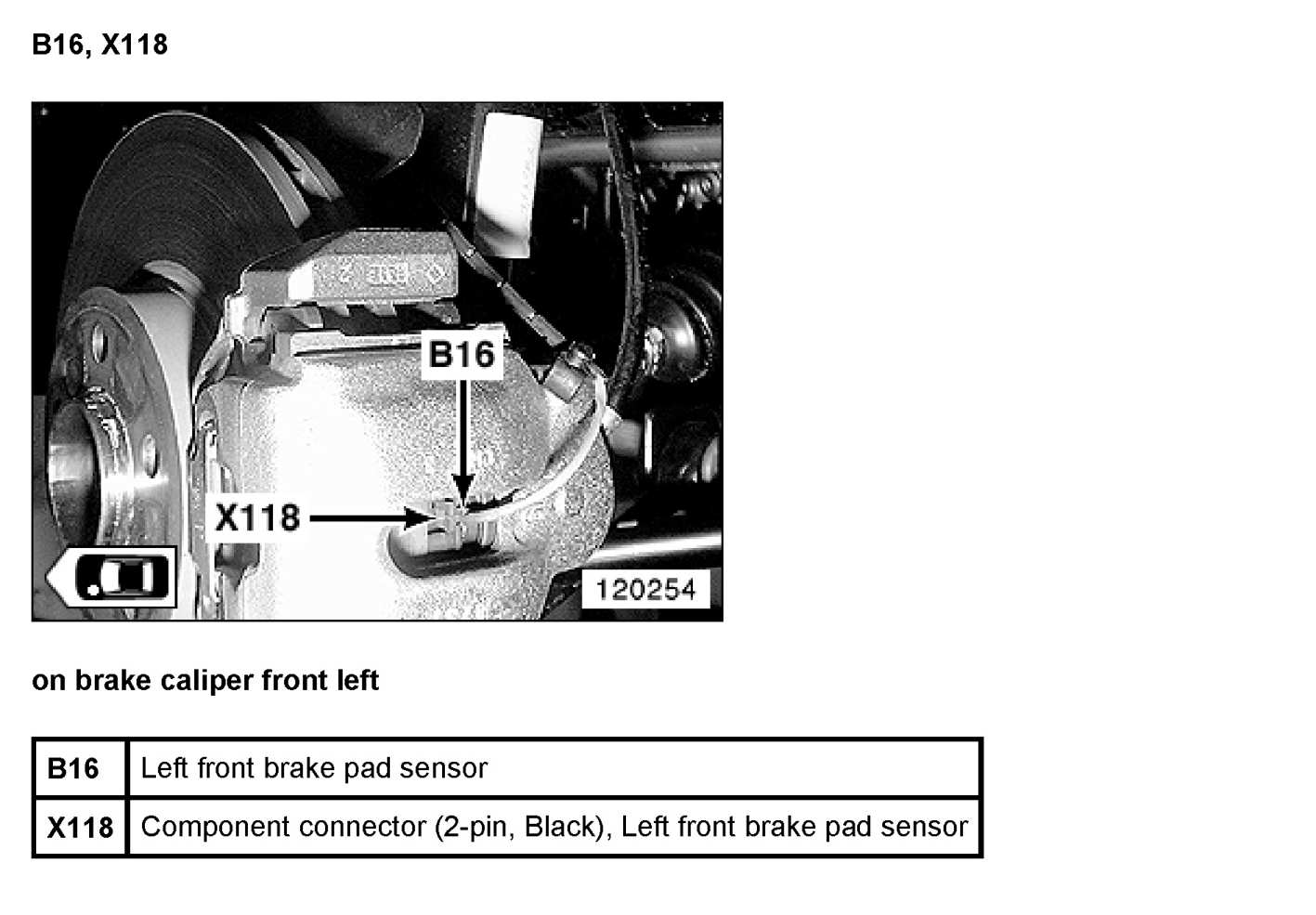 B16, X118

B16

X118

120254

on brake caliper front left

| B16 | Left front brake pad sensor |
|---|---|
| X118 | Component connector (2-pin, Black), Left front brake pad sensor |