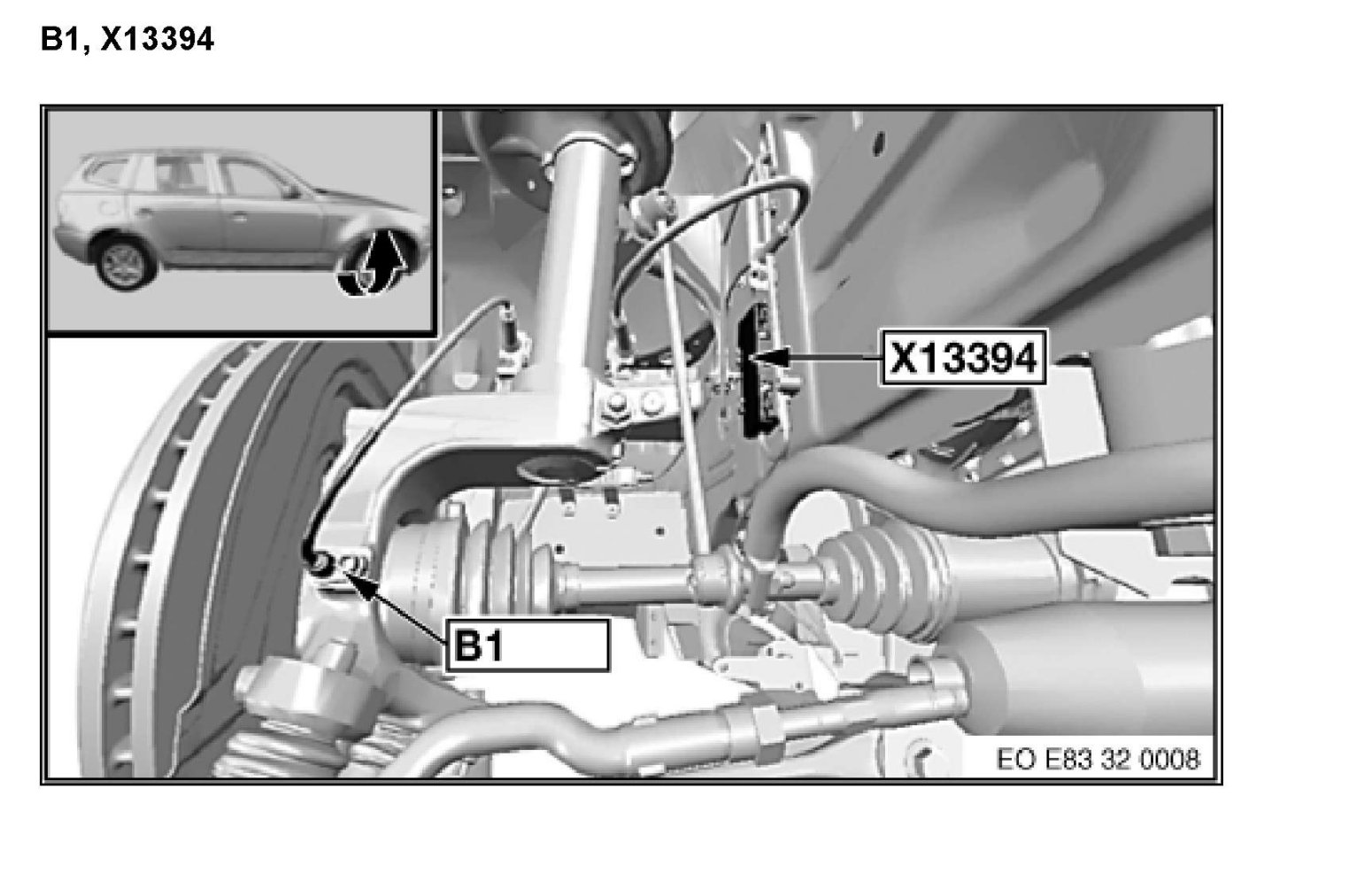 B1, X13394

X13394

B1

EO E83 32 0008