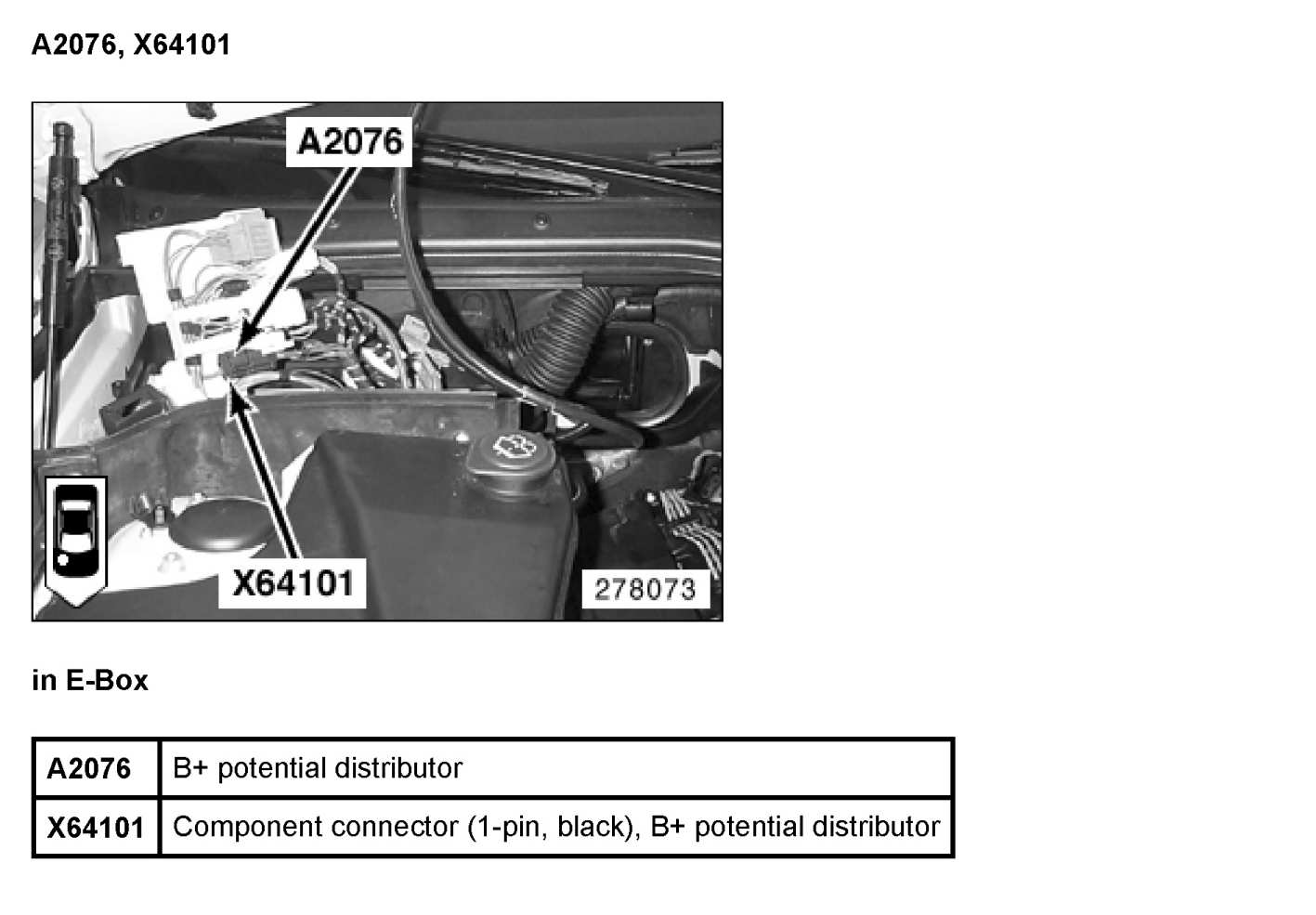 A2076, X64101

A2076

X64101

278073

in E-Box

| A2076 | B+ potential distributor |
|---|---|
| X64101 | Component connector (1-pin, black), B+ potential distributor |