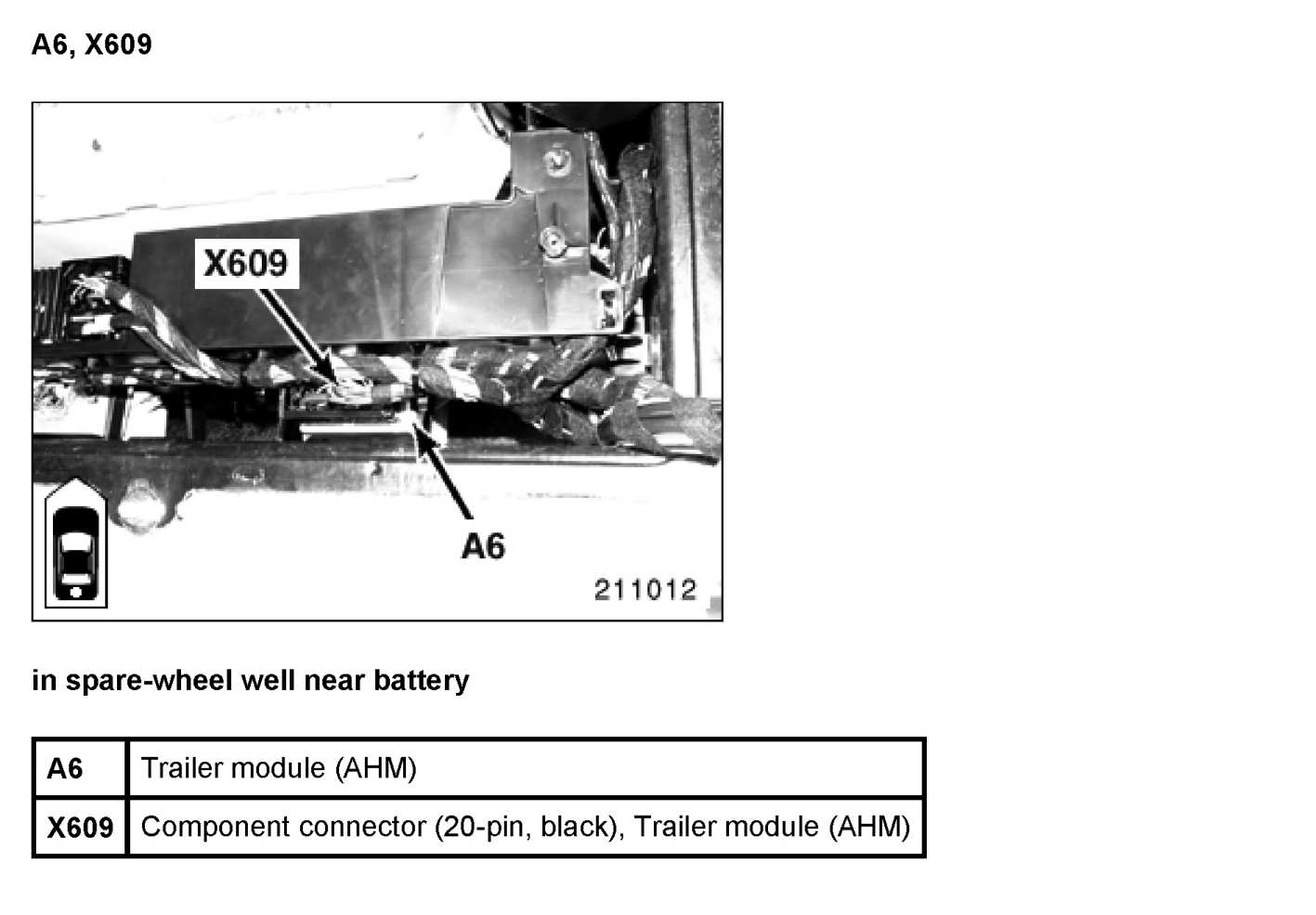 A6, X609

X609

A6

211012

in spare-wheel well near battery

| A6 | Trailer module (AHM) |
|---|---|
| X609 | Component connector (20-pin, black), Trailer module (AHM) |