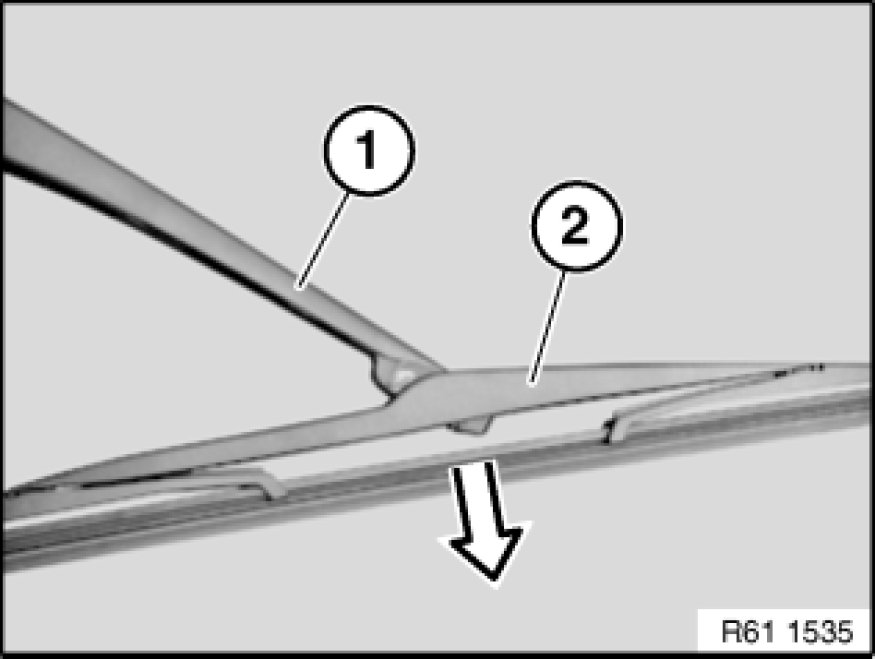 1
2
R61 1535