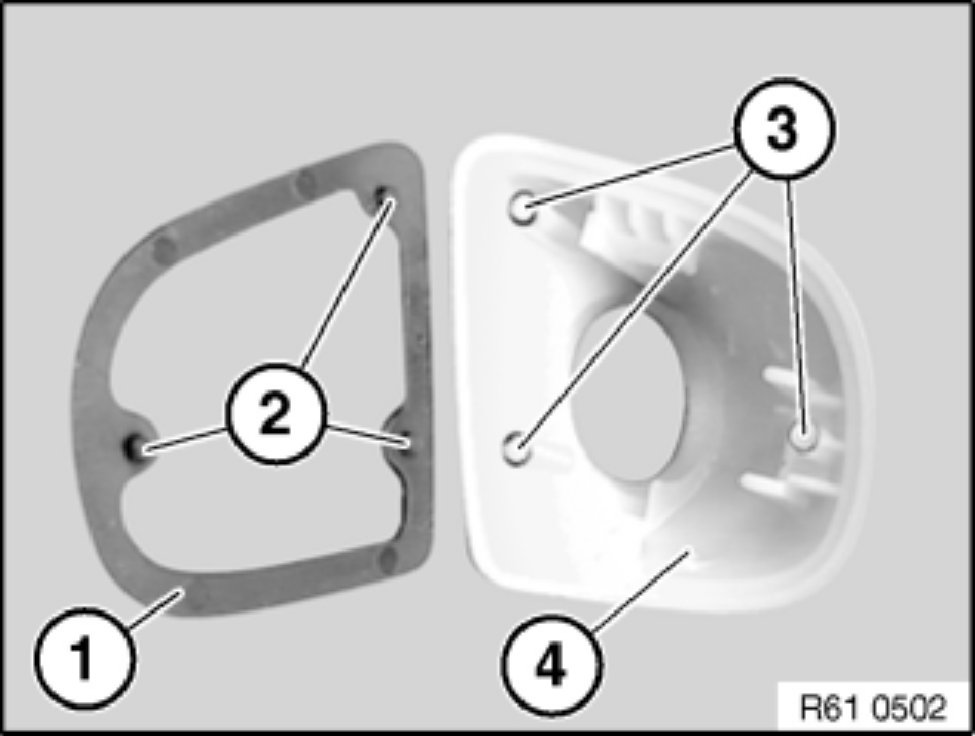 3

2

1

4

R61 0502