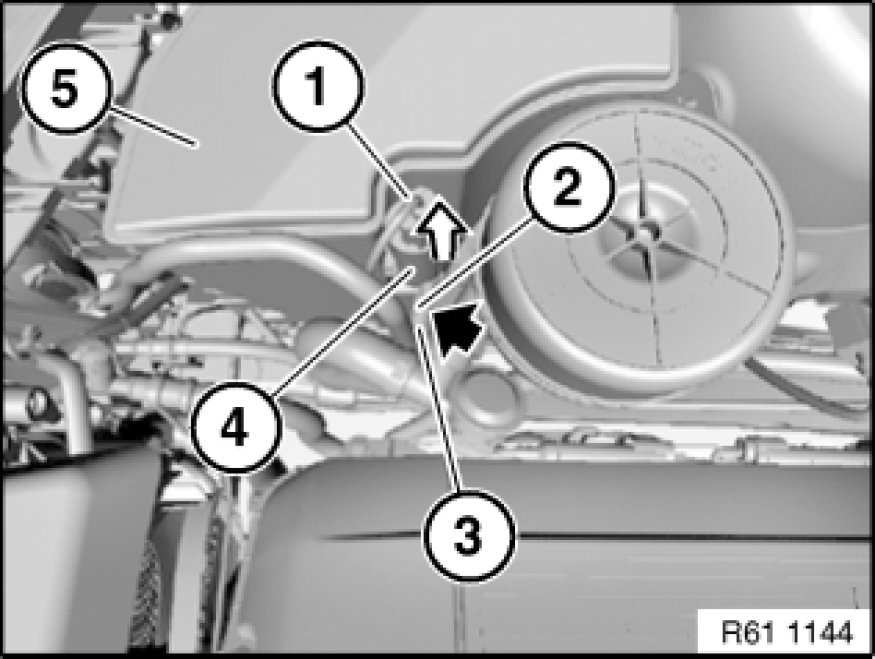 5
1
2
4
3
R61 1144