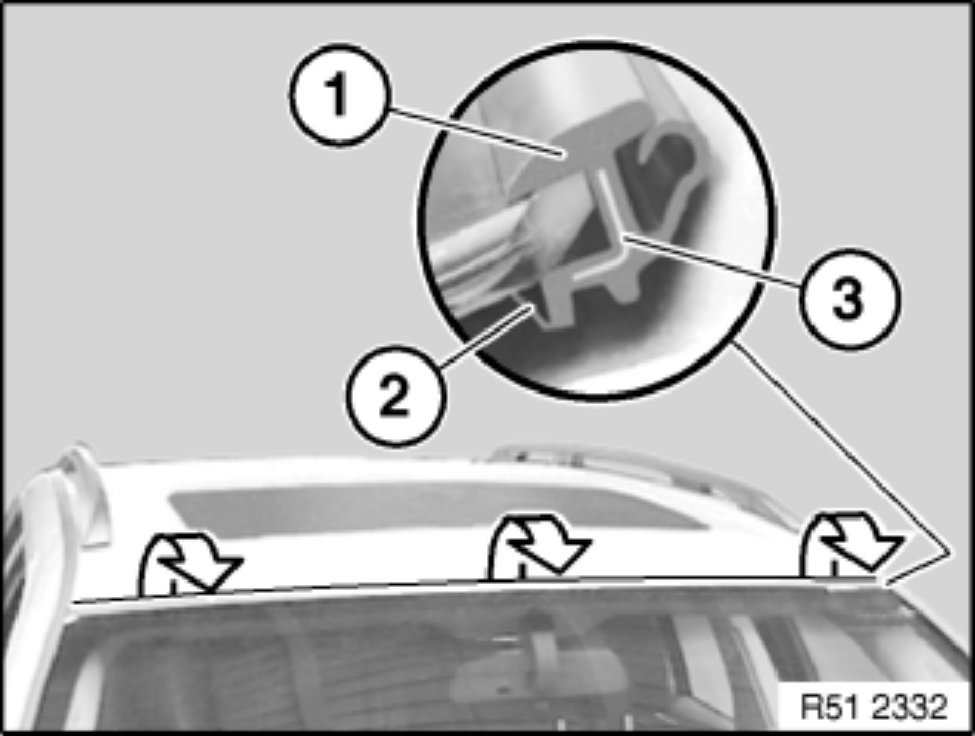 1
3
2
R51 2332