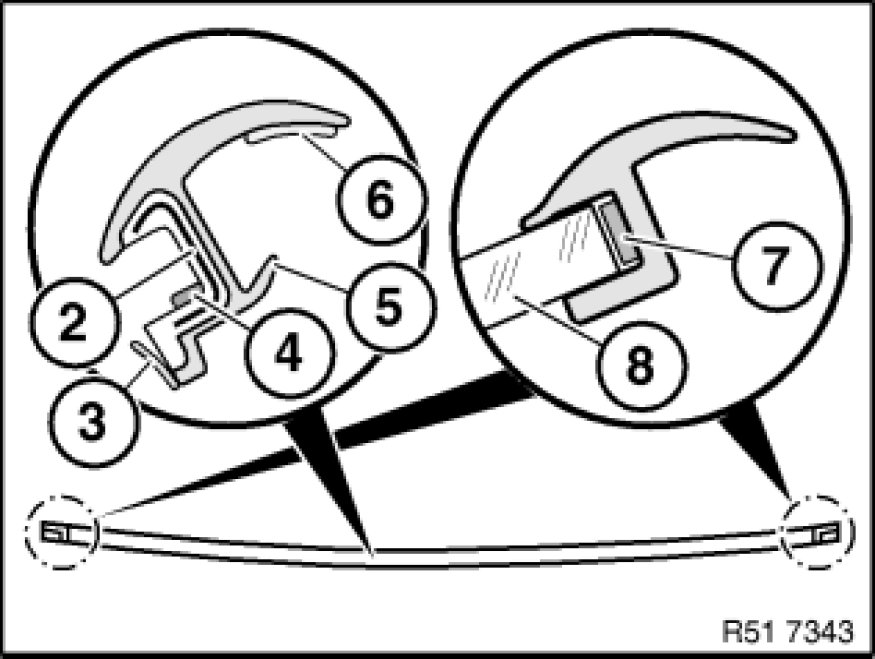 6
2
5
4
3
7
8
R51 7343