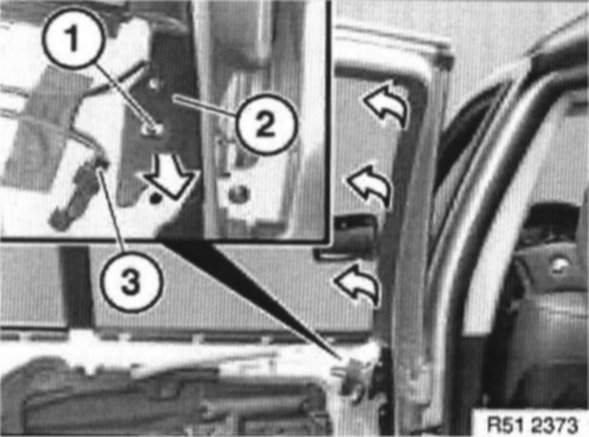 1
2
3
R51 2373