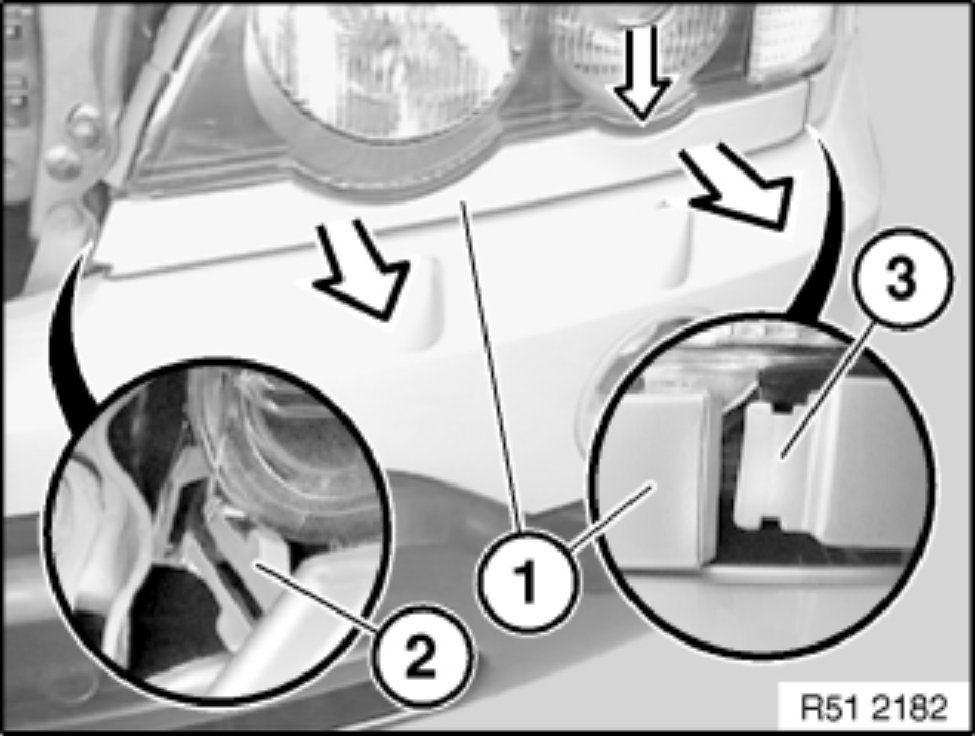 3
1
2
R51 2182