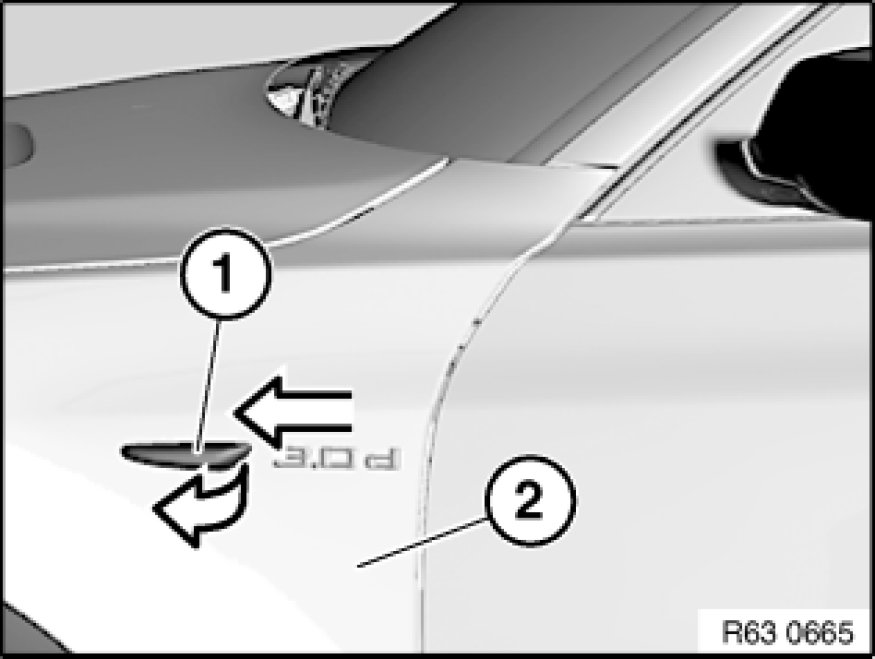 1
3.0d
2
R63 0665