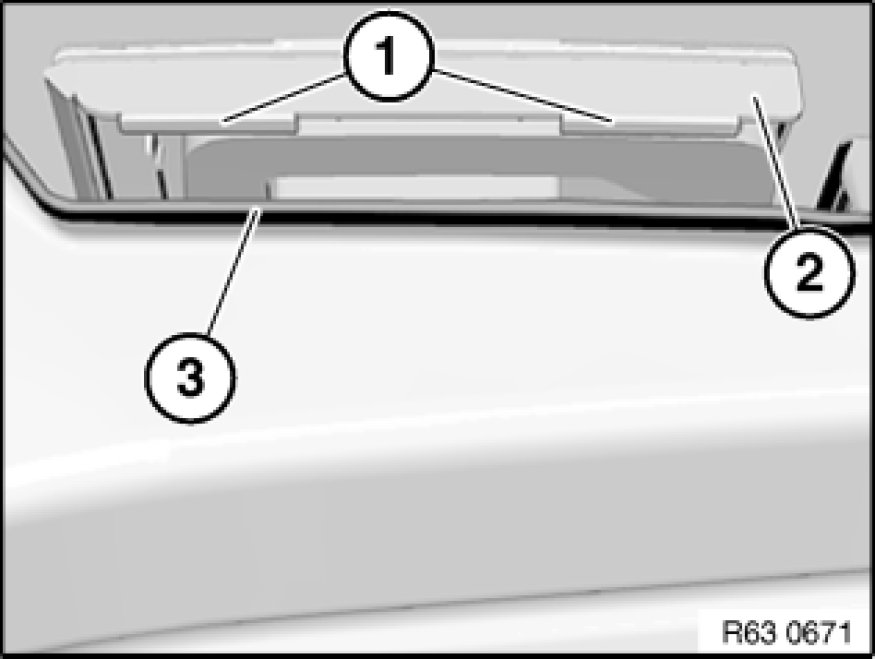 1
2
3
R63 0671