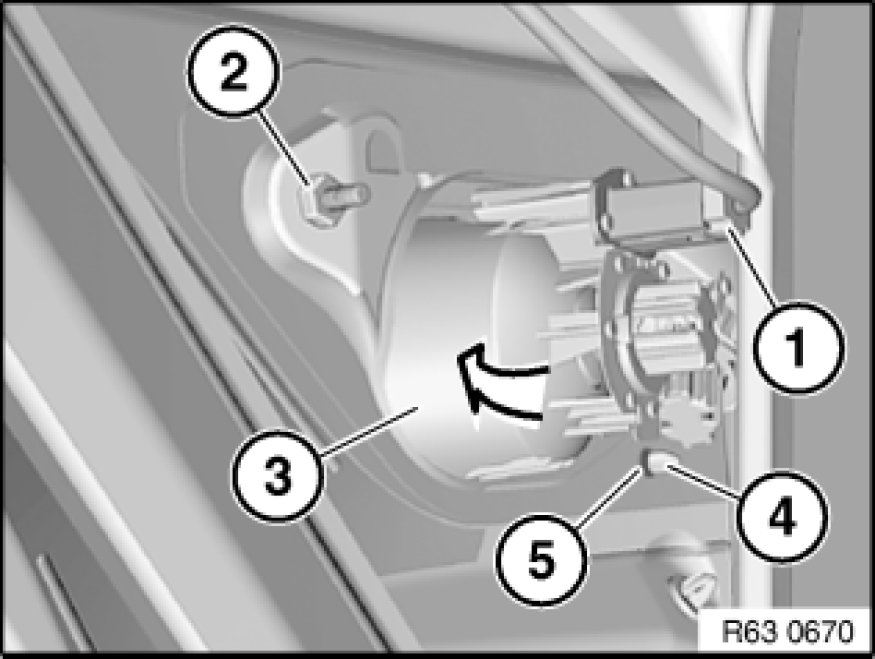 2
1
3
4
5
R63 0670