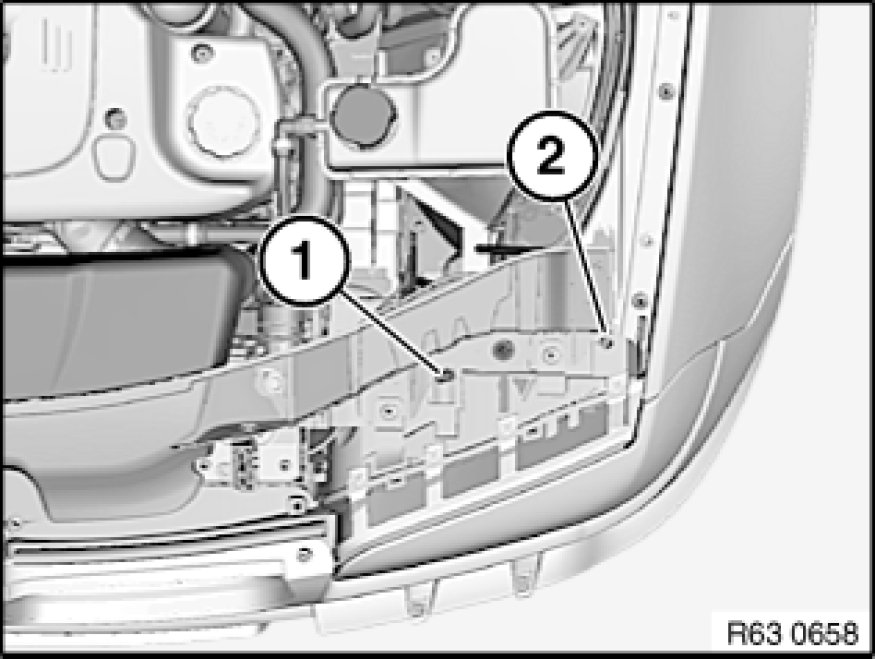 2

1

R63 0658