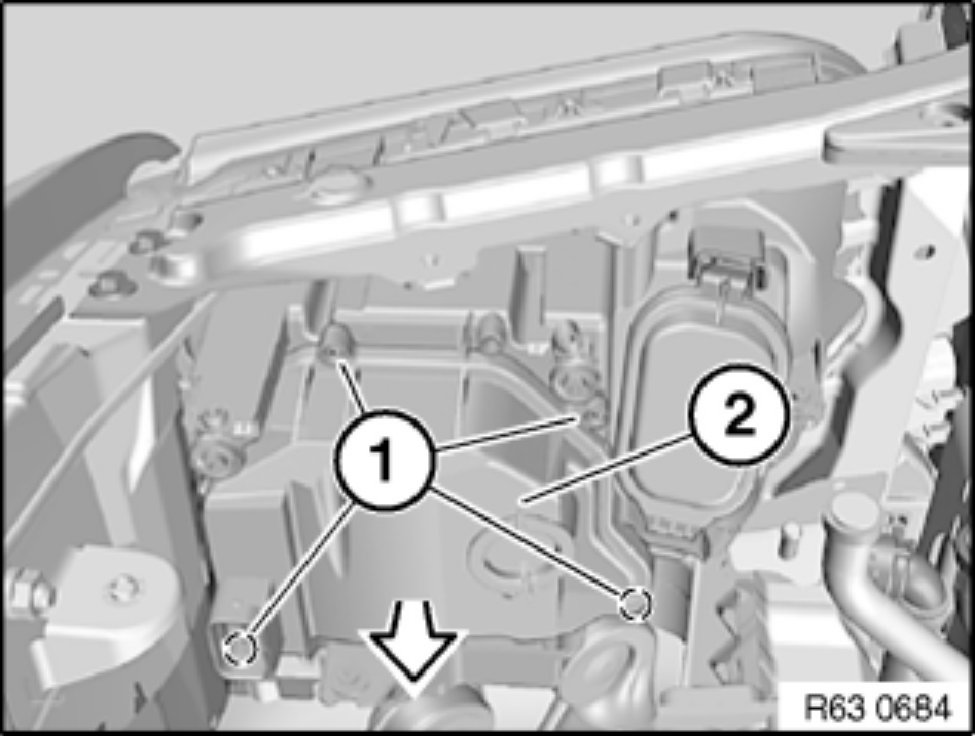 1
2
R63 0684