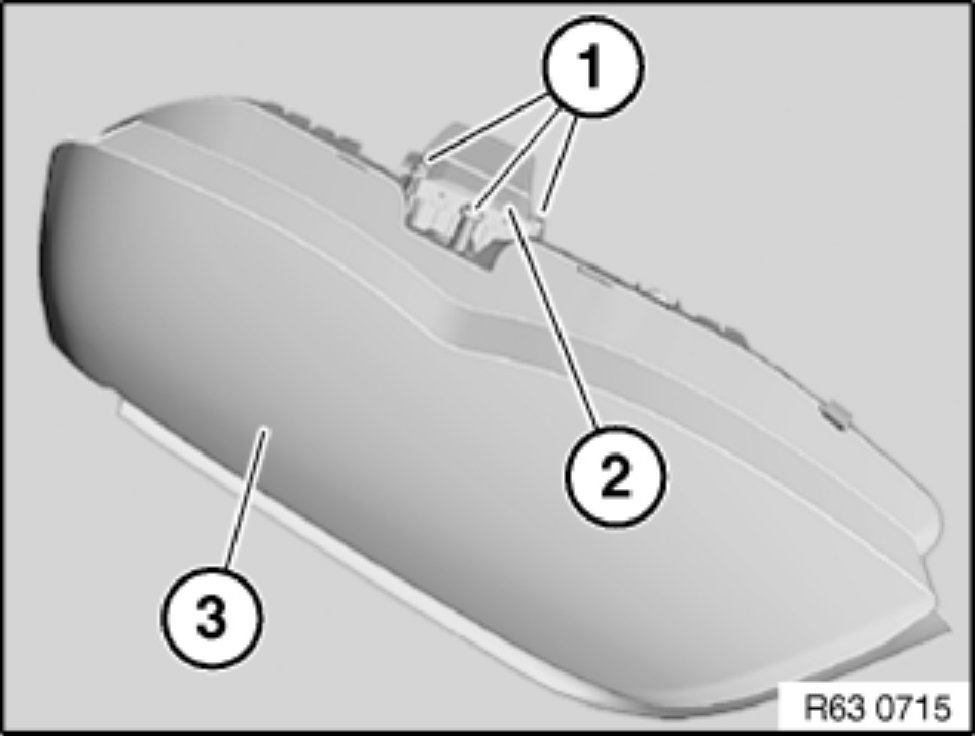 1
2
3
R63 0715