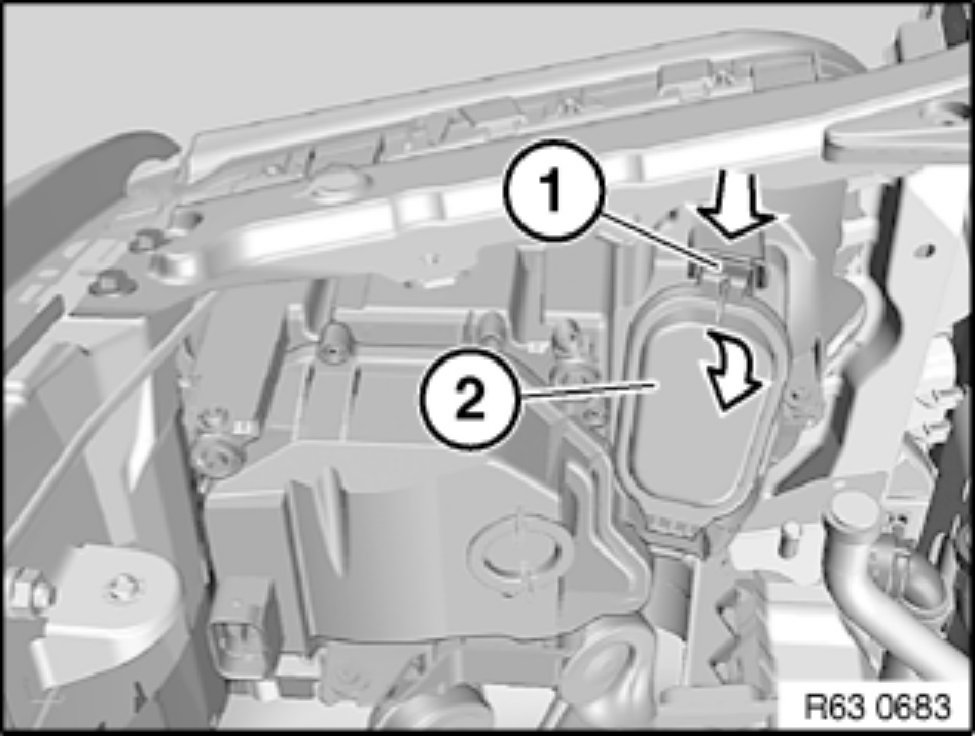 1
2
R63 0683