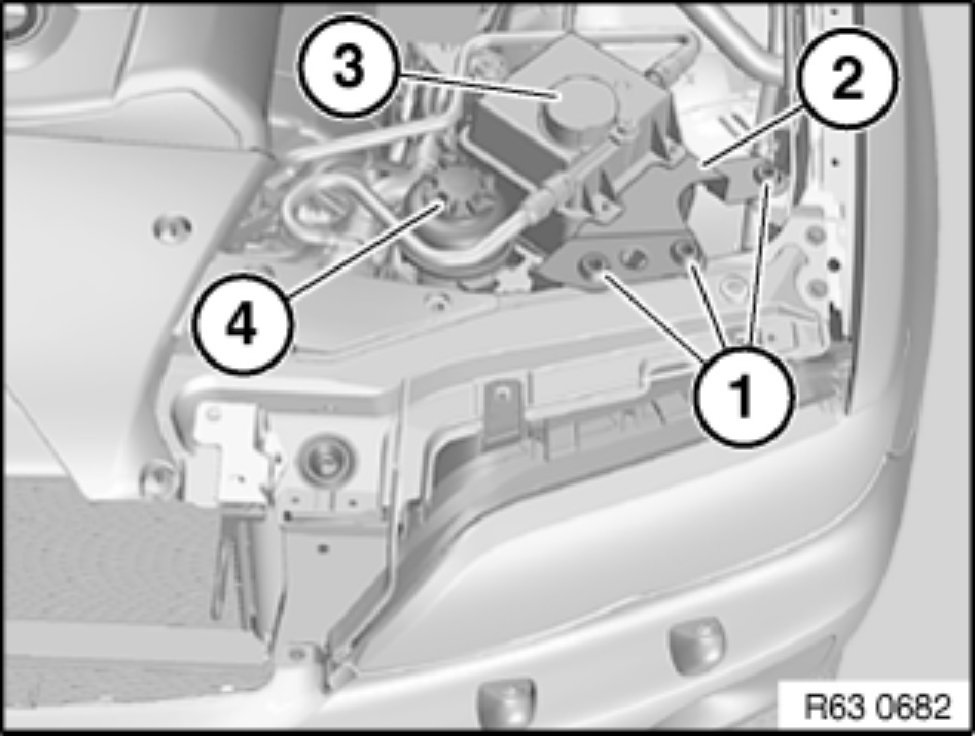 3
2
4
1
R63 0682