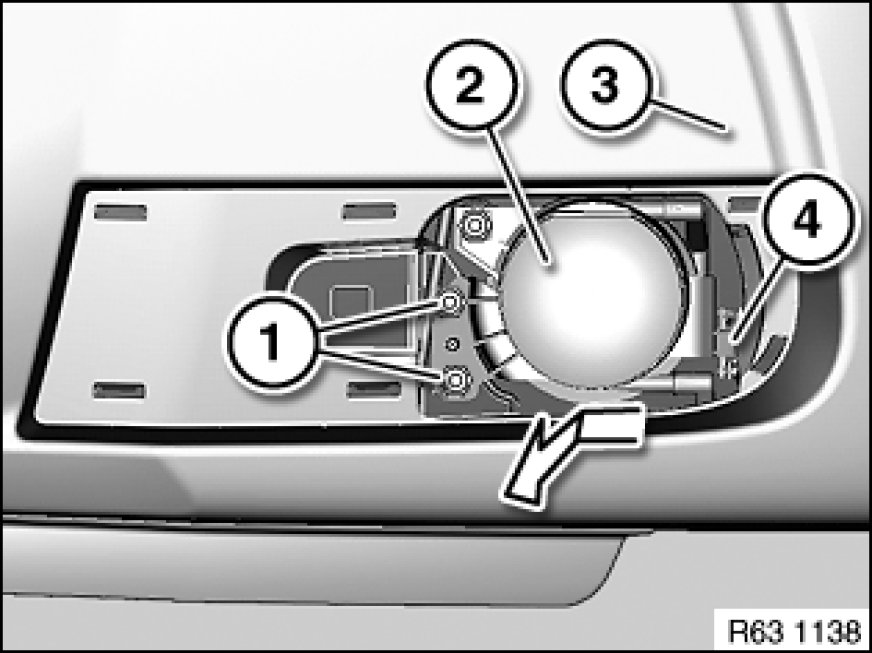 2
3
4
1
R63 1138