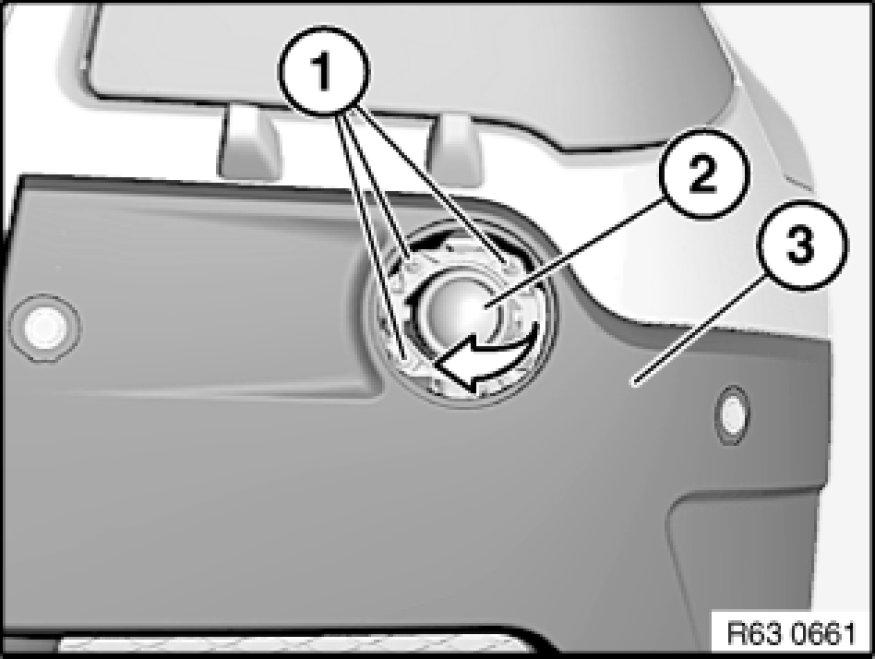 1
2
3
R63 0661