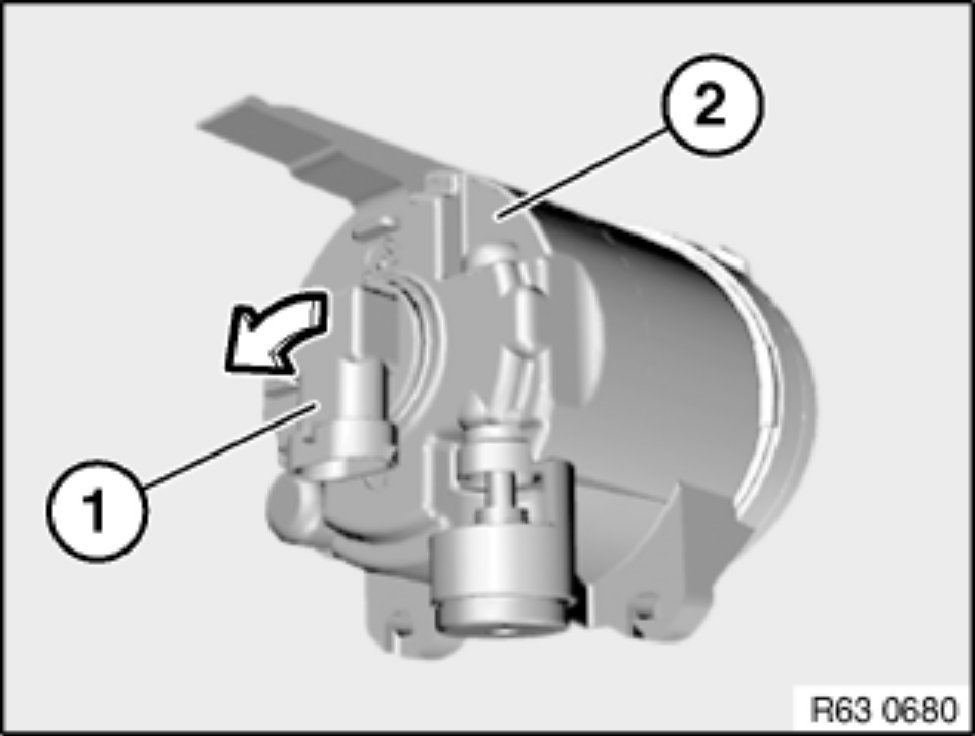 2

1

R63 0680